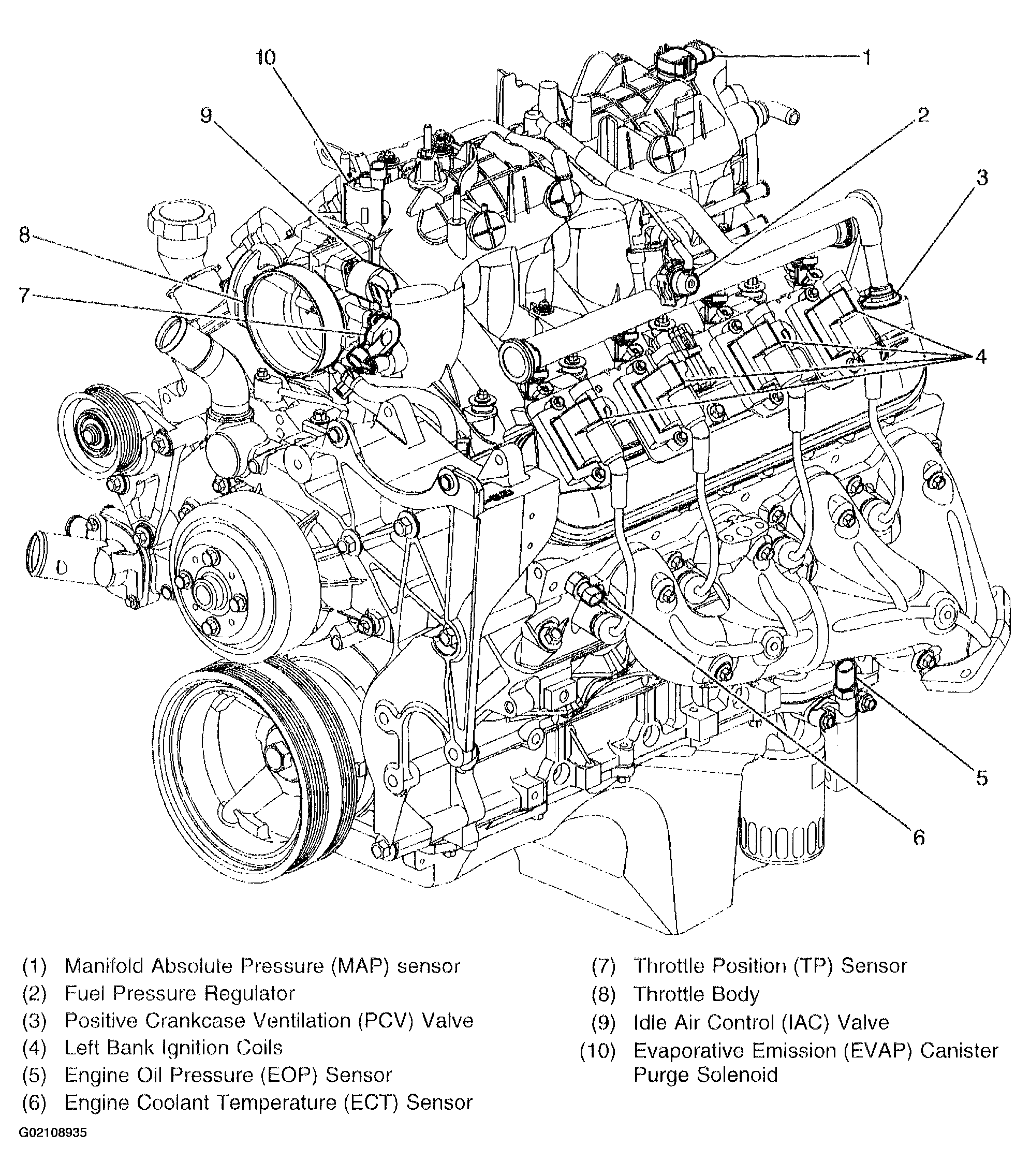 10
1
9
2
3
8
7
4
5
6

(1) Manifold Absolute Pressure (MAP) sensor
(2) Fuel Pressure Regulator
(3) Positive Crankcase Ventilation (PCV) Valve
(4) Left Bank Ignition Coils
(5) Engine Oil Pressure (EOP) Sensor
(6) Engine Coolant Temperature (ECT) Sensor

(7) Throttle Position (TP) Sensor
(8) Throttle Body
(9) Idle Air Control (IAC) Valve
(10) Evaporative Emission (EVAP) Canister Purge Solenoid

G02108935