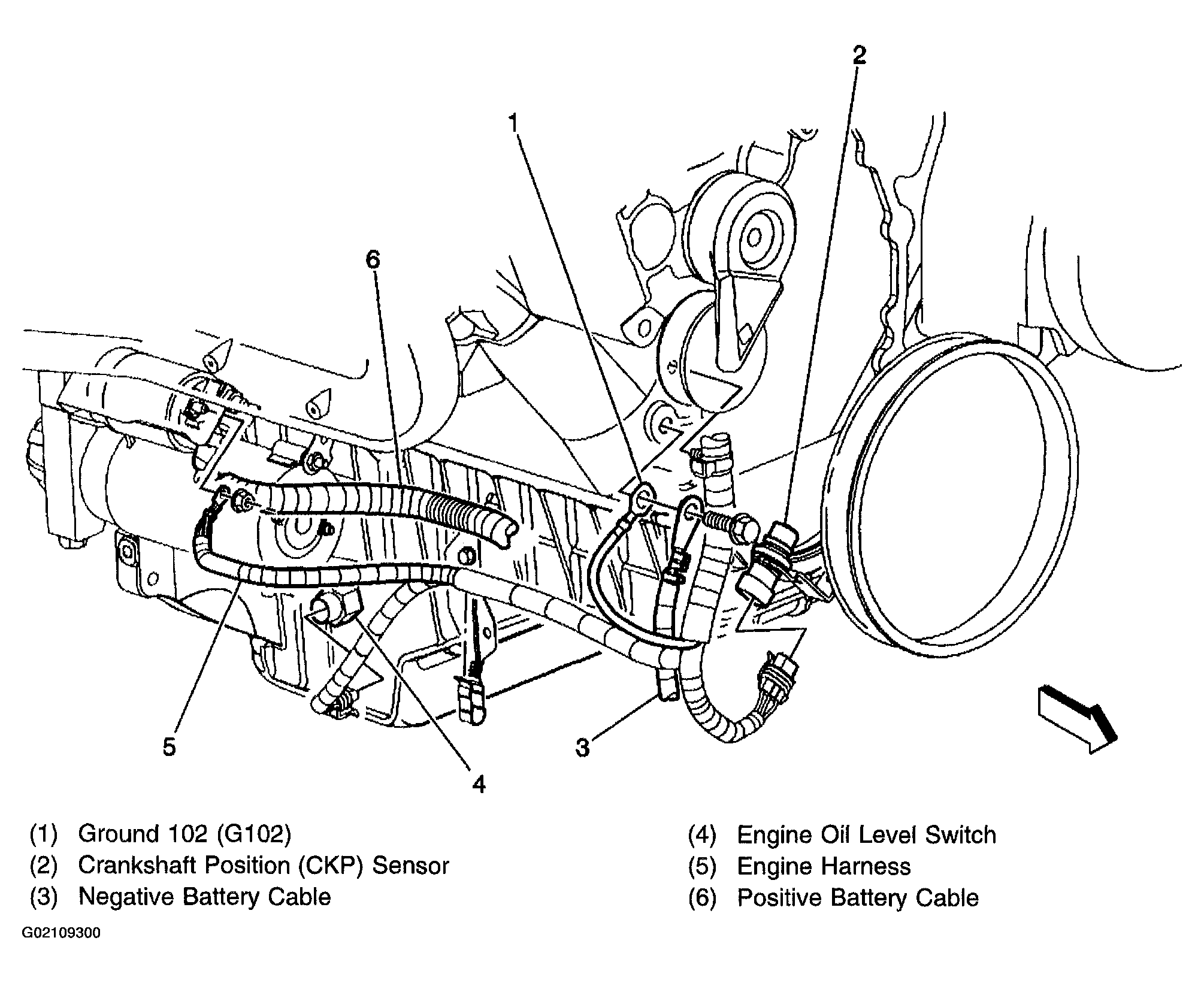 2

1

6

5

4

3

(1) Ground 102 (G102)
(2) Crankshaft Position (CKP) Sensor
(3) Negative Battery Cable

(4) Engine Oil Level Switch
(5) Engine Harness
(6) Positive Battery Cable

G02109300