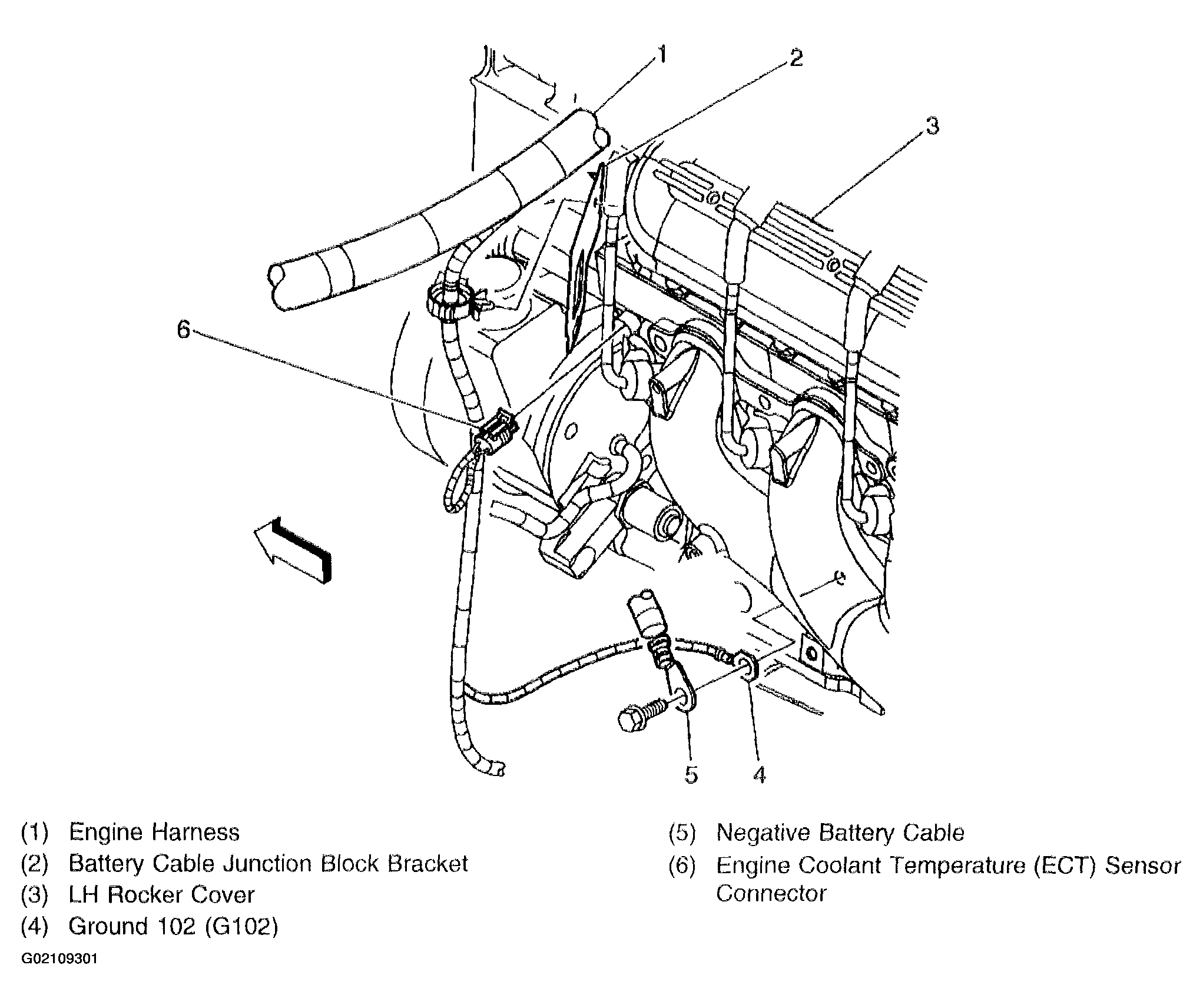 1
2
3
6
5
4

(1) Engine Harness
(2) Battery Cable Junction Block Bracket
(3) LH Rocker Cover
(4) Ground 102 (G102)

(5) Negative Battery Cable
(6) Engine Coolant Temperature (ECT) Sensor Connector

G02109301