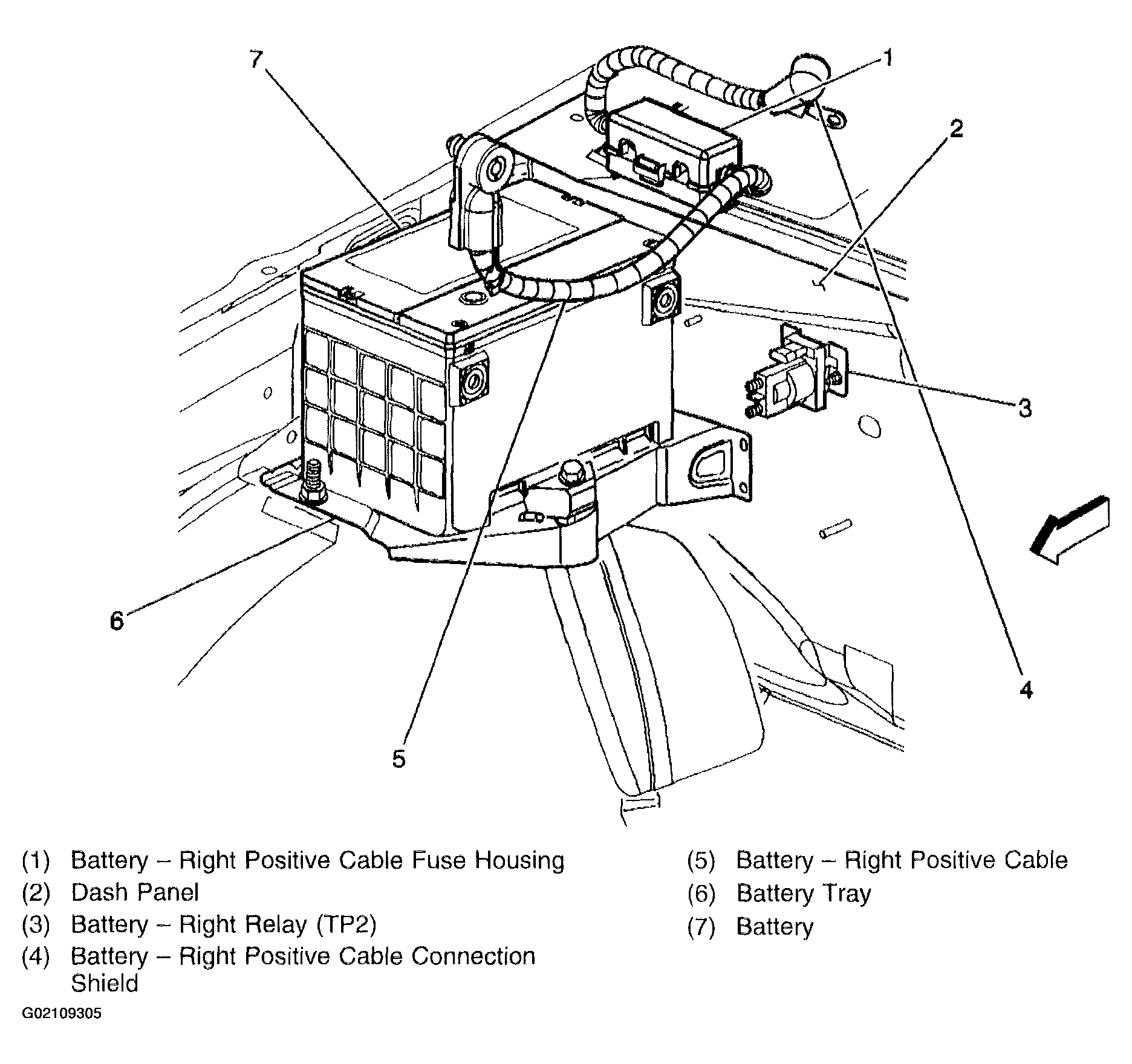 7

1

2

3

4

5

6

(1) Battery – Right Positive Cable Fuse Housing
(2) Dash Panel
(3) Battery – Right Relay (TP2)
(4) Battery – Right Positive Cable Connection Shield

(5) Battery – Right Positive Cable
(6) Battery Tray
(7) Battery

G02109305