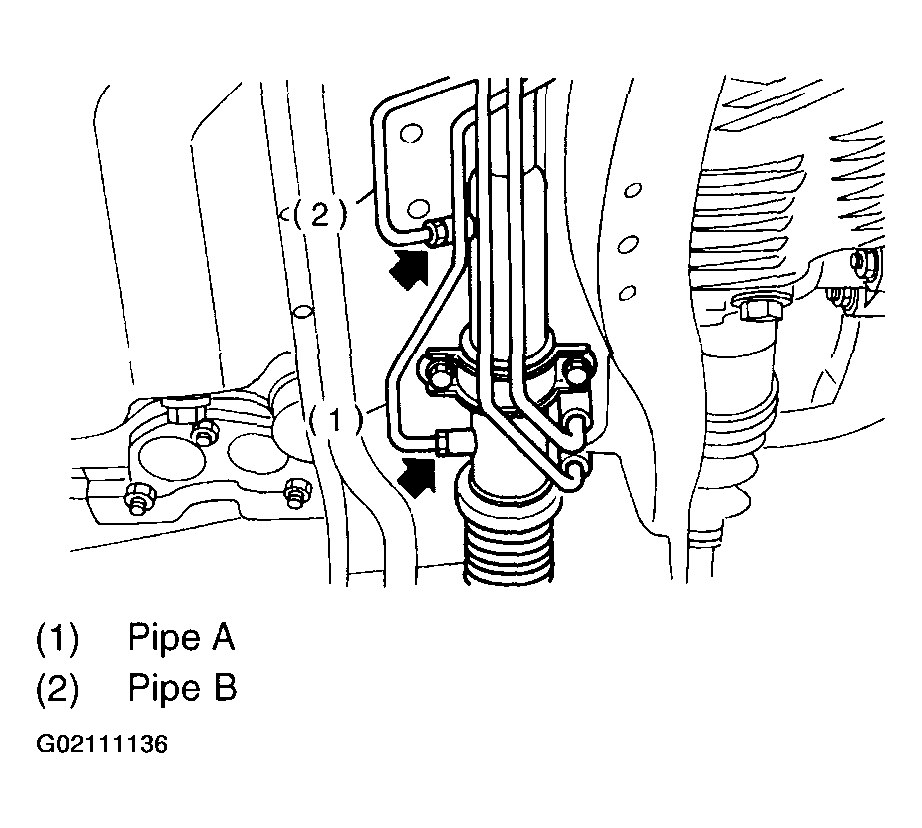 (2)

(1)

(1) Pipe A
(2) Pipe B

G02111136