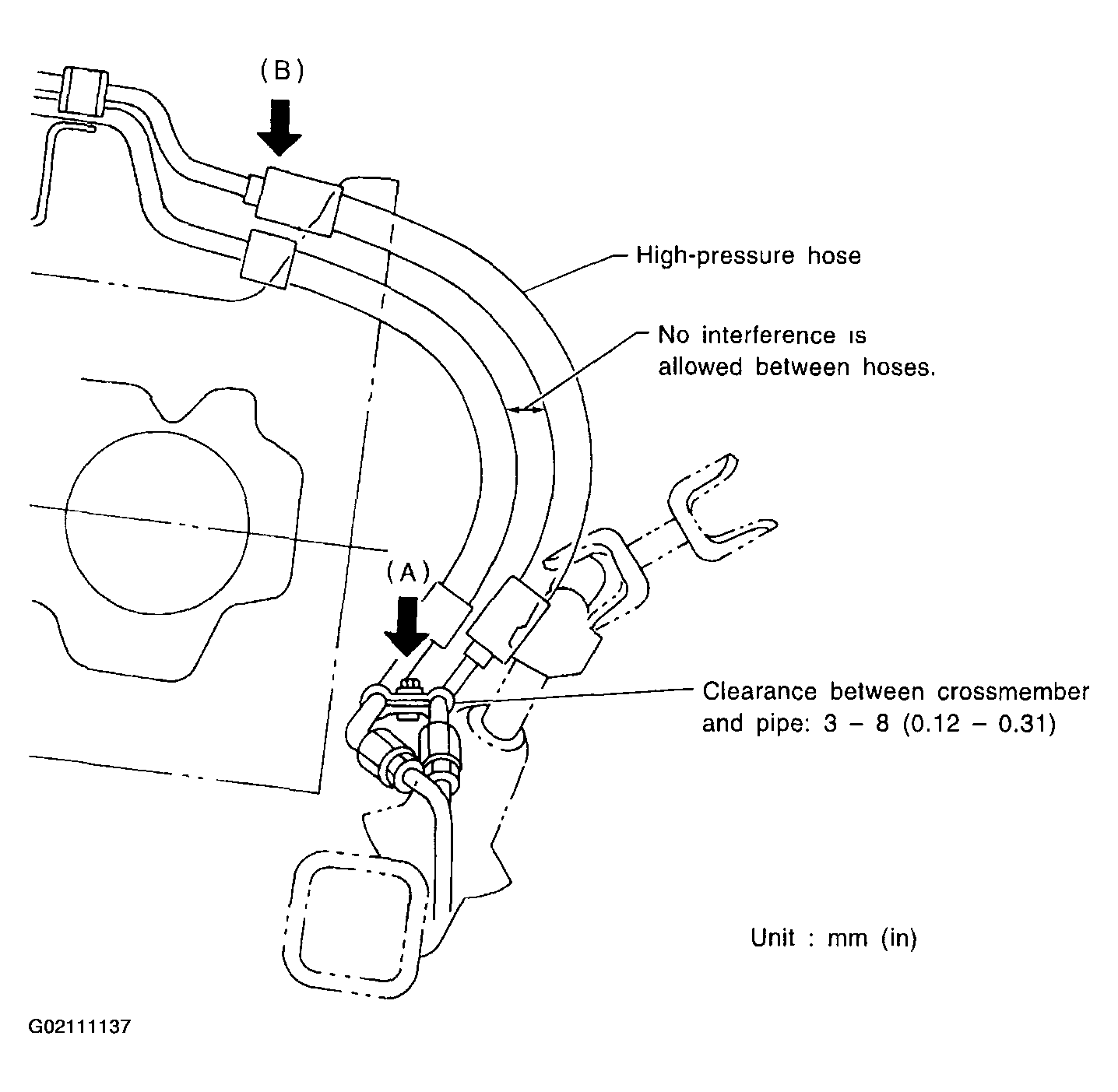 (B)

High-pressure hose

No interference is allowed between hoses.

(A)

Clearance between crossmember and pipe: 3 – 8 (0.12 – 0.31)

Unit : mm (in)

G02111137