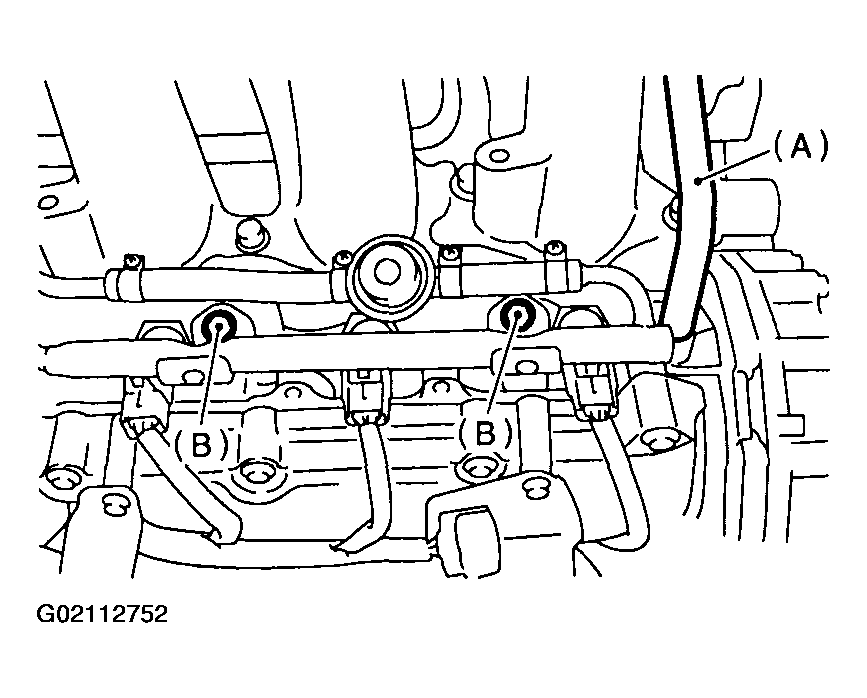 (A)
(B)
(B)
G02112752