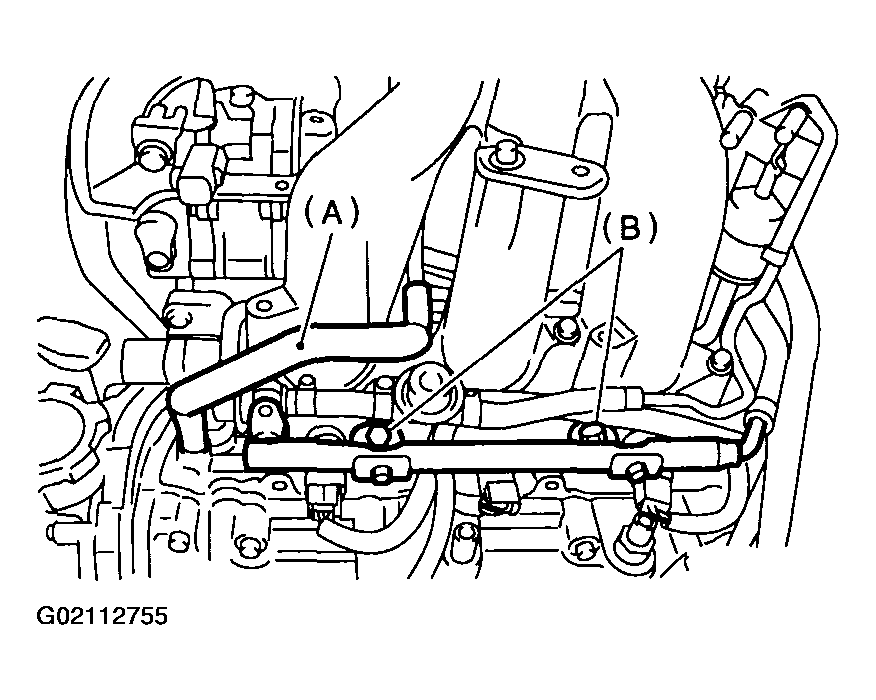 (A)
(B)
G02112755