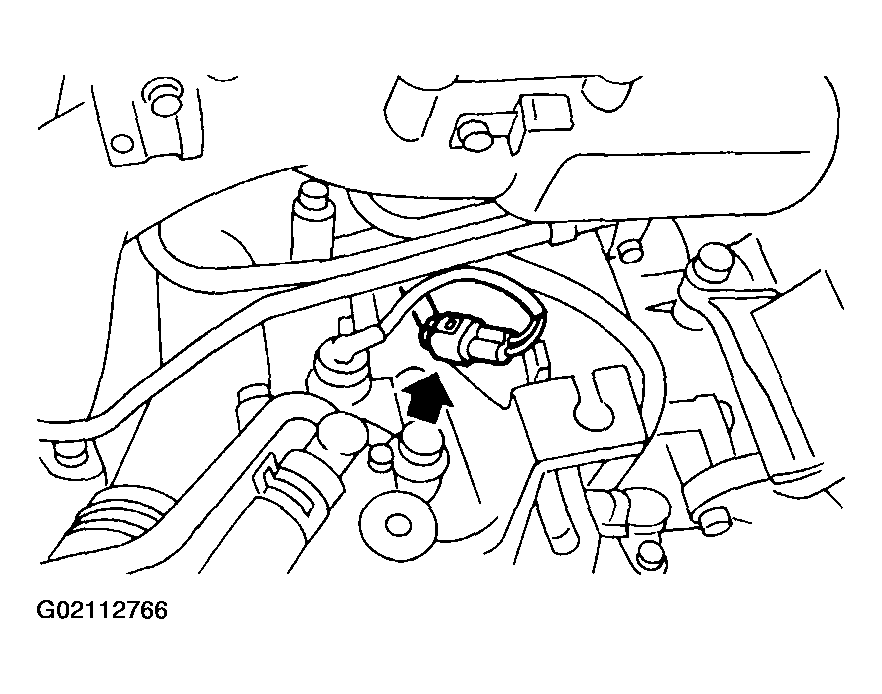 G02112766