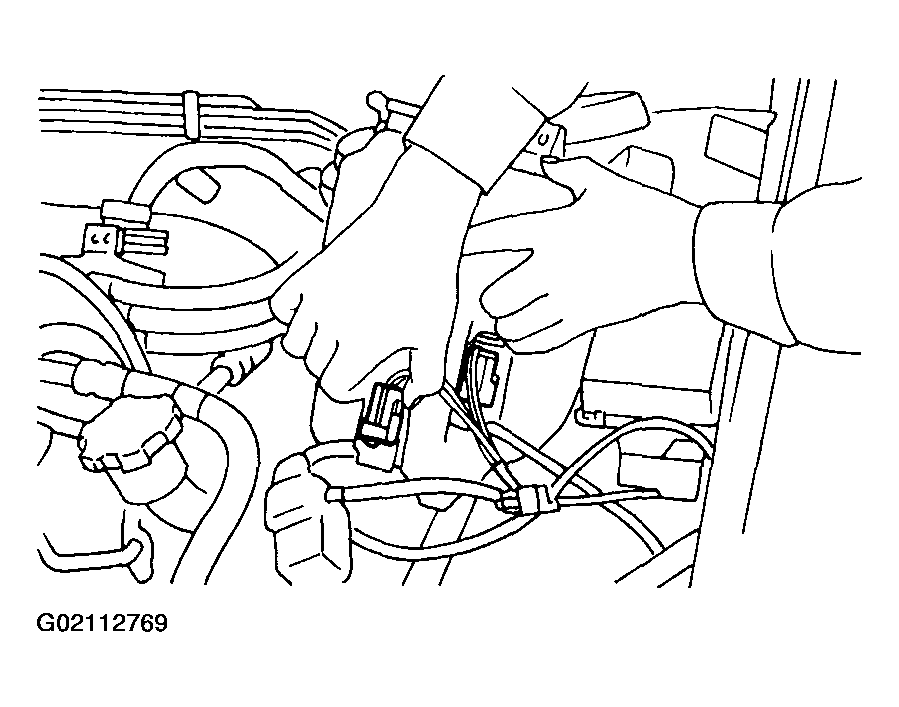 G02112769