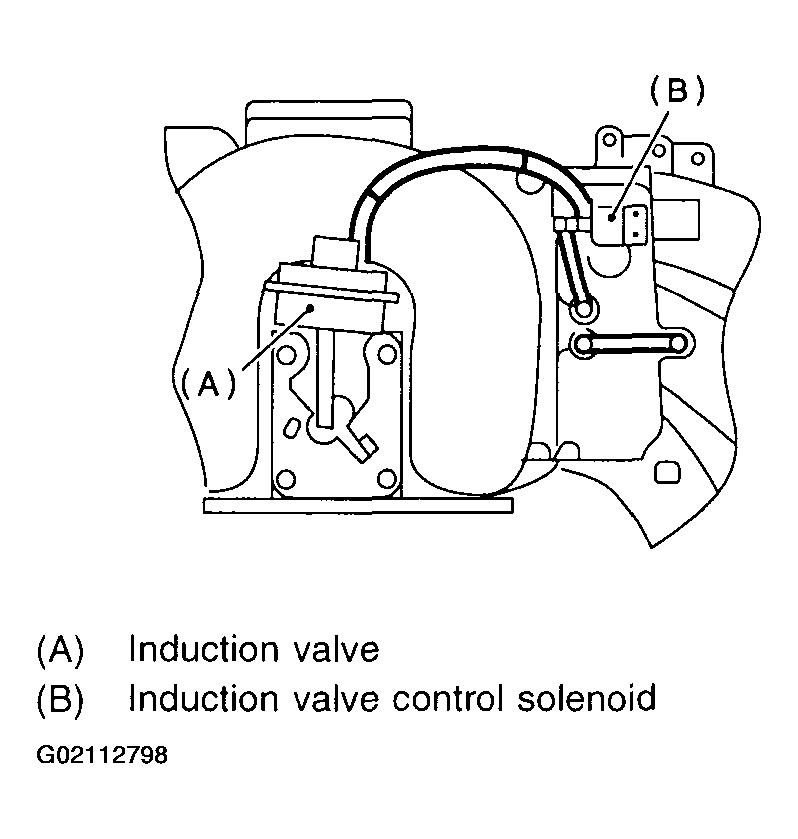 (B)

(A)

(A) Induction valve
(B) Induction valve control solenoid

G02112798