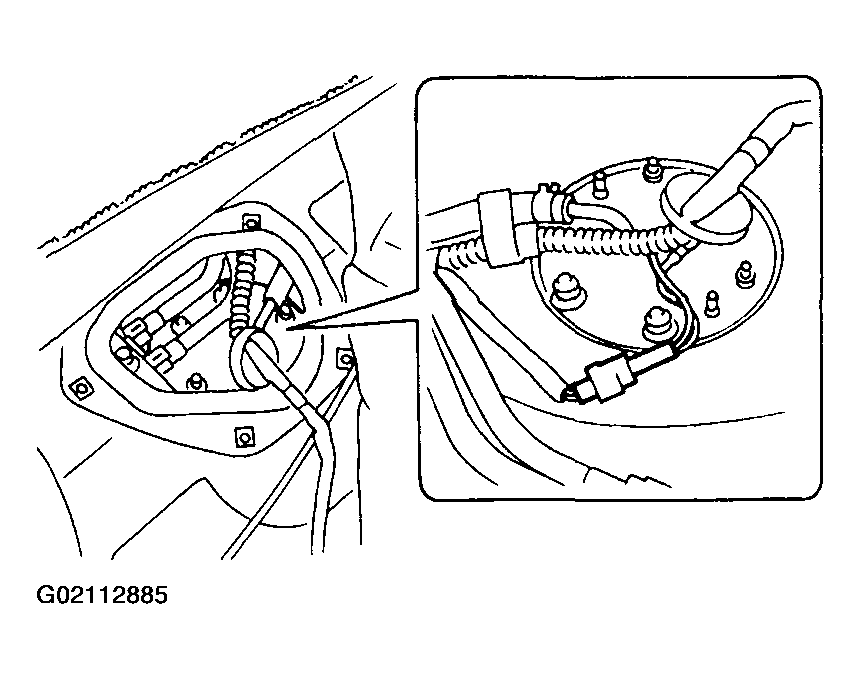 G02112885