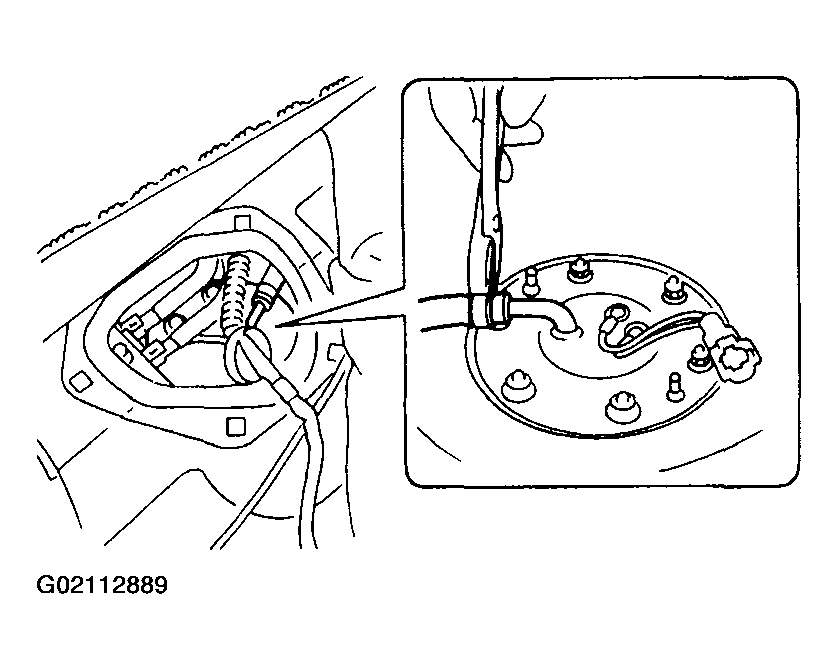 G02112889