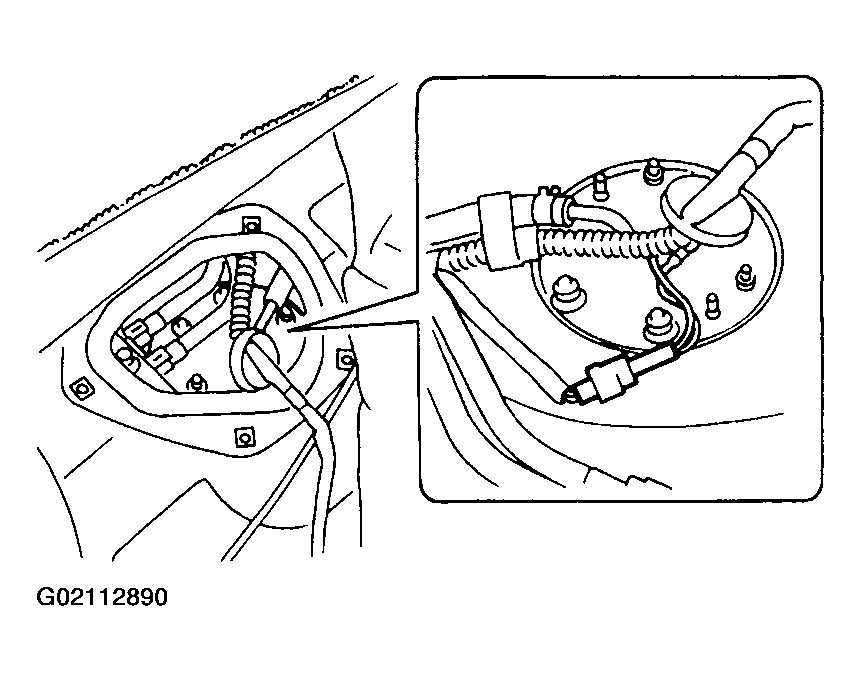 G02112890