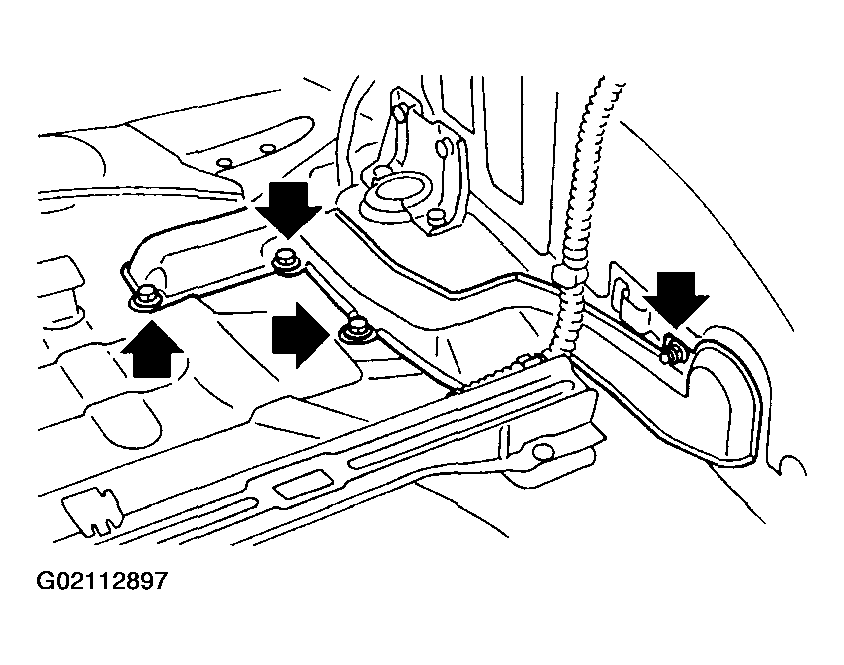 G02112897