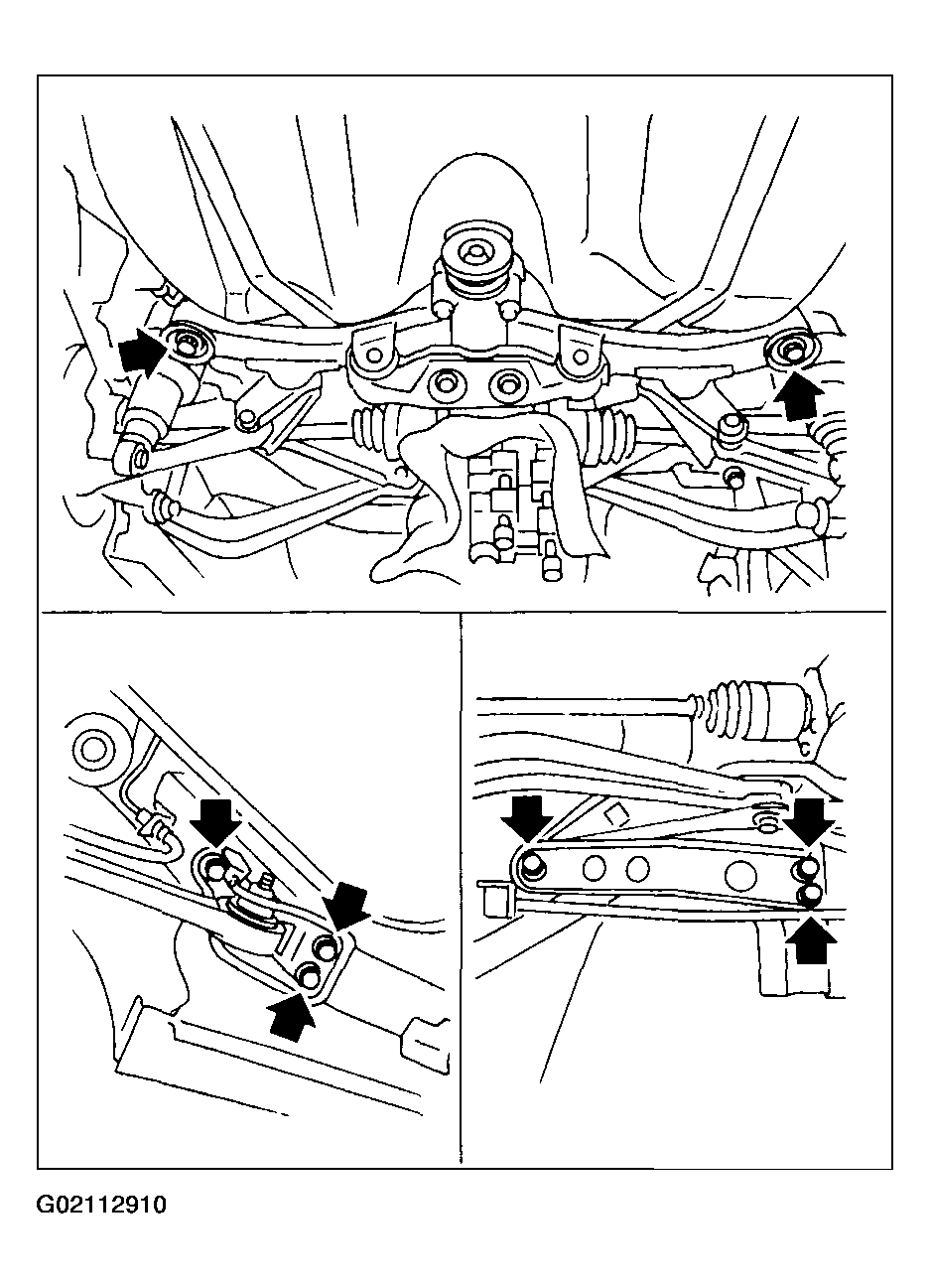 G02112910