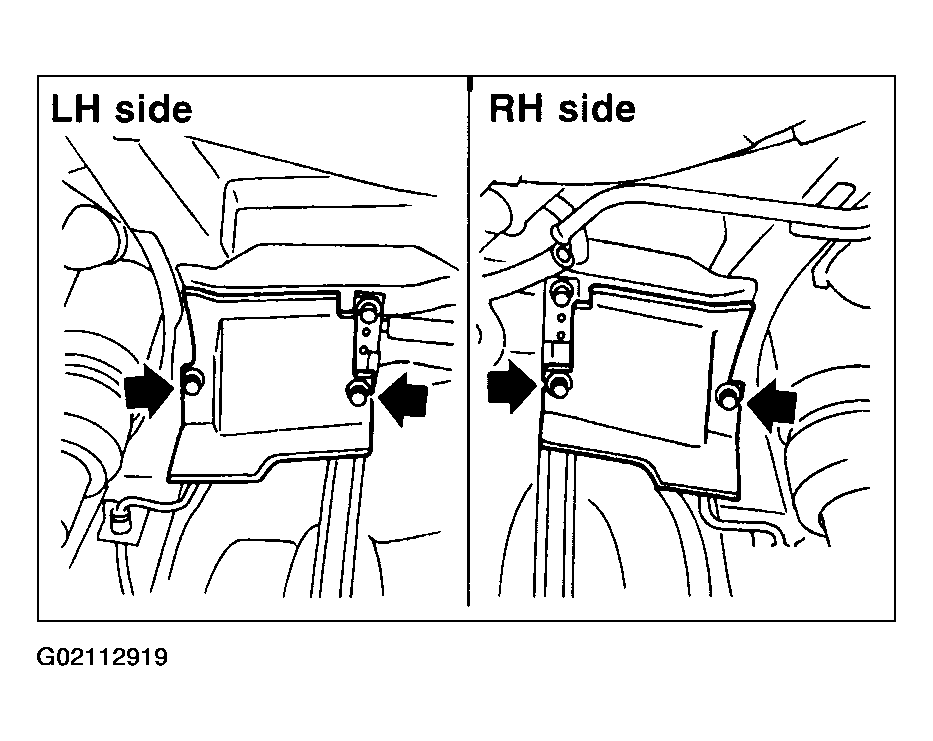 LH side

RH side

G02112919