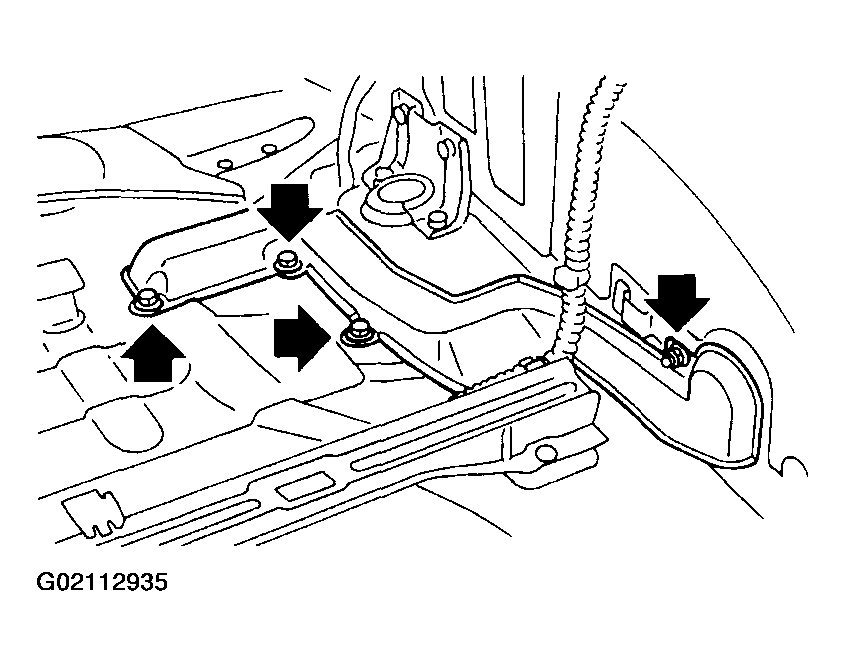 G02112935