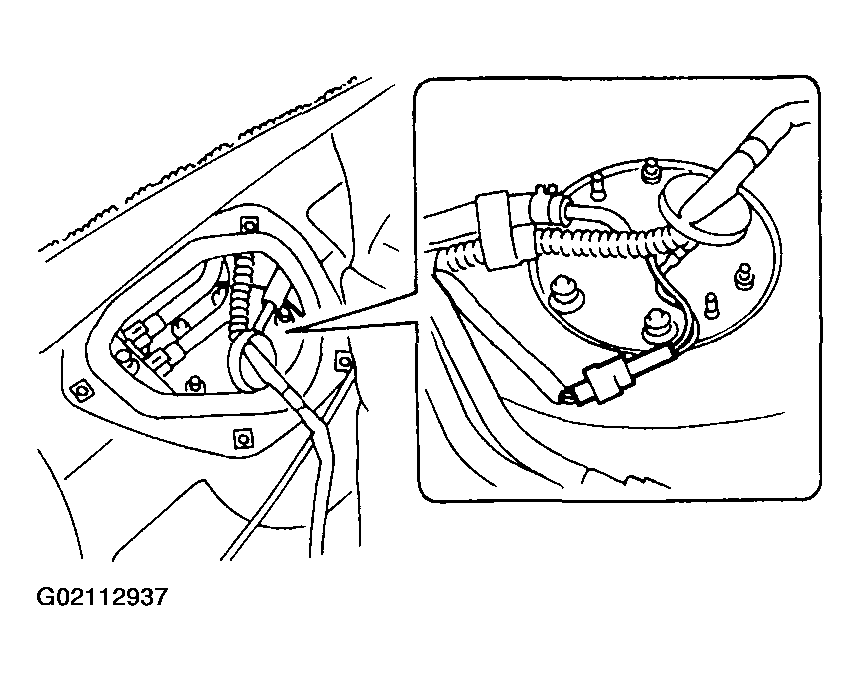 G02112937