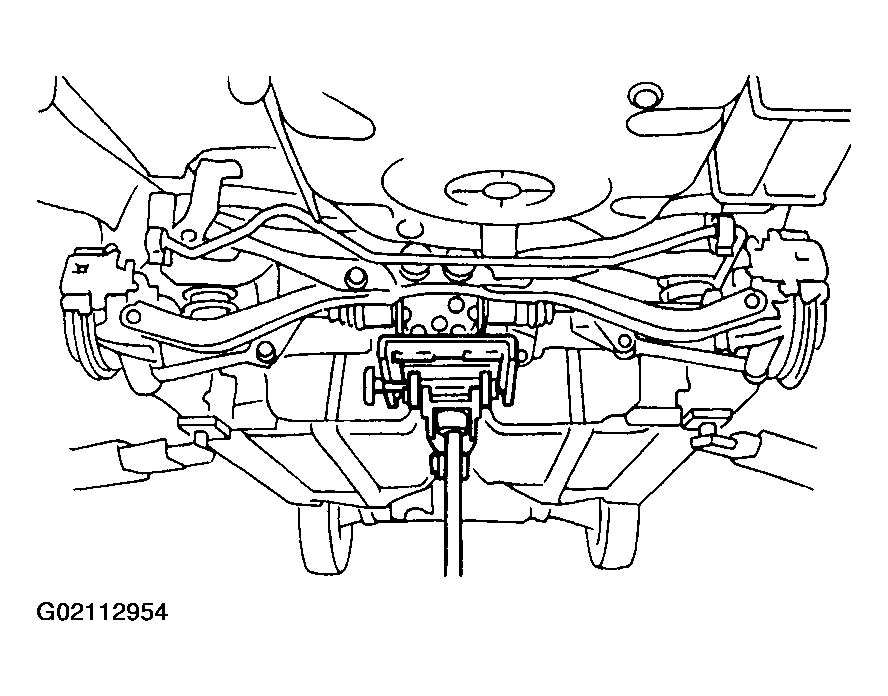 G02112954