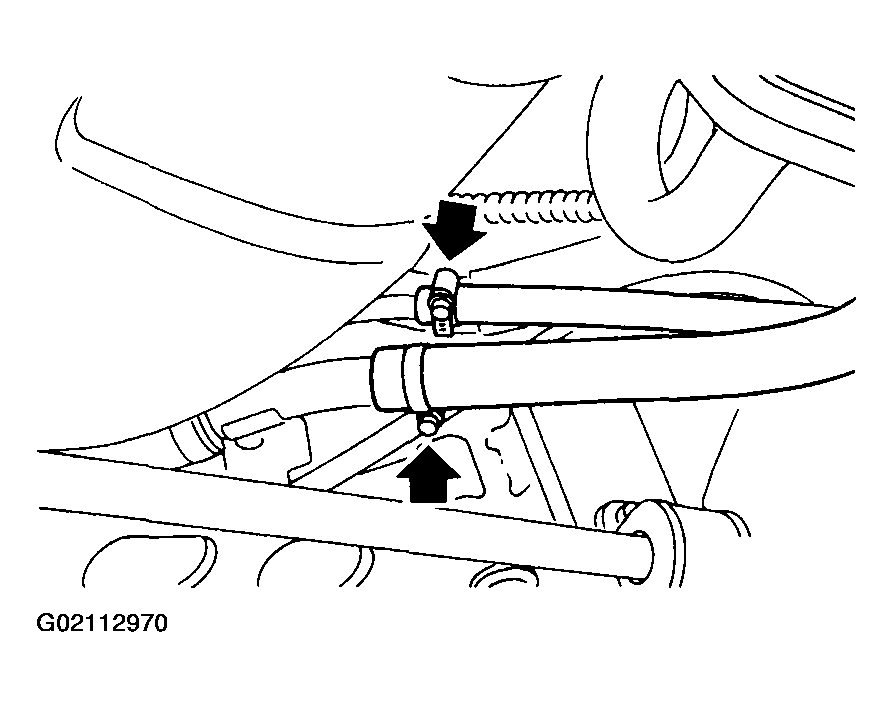 G02112970