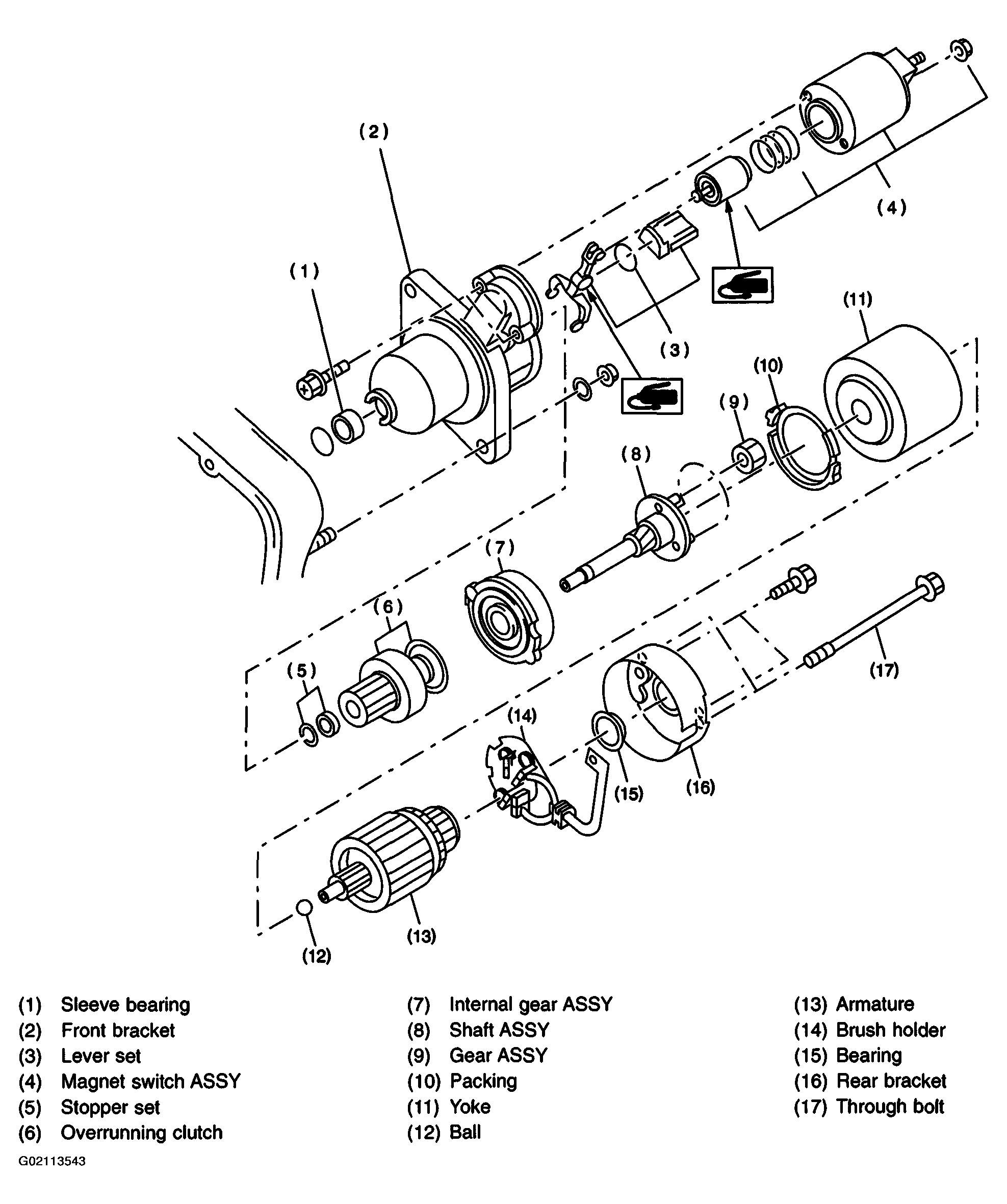 (2)
(4)
(1)
(3)
(11)
(10)
(9)
(8)
(7)
(6)
(5)
(17)
(14)
(15)
(16)
(13)
(12)

(1) Sleeve bearing
(2) Front bracket
(3) Lever set
(4) Magnet switch ASSY
(5) Stopper set
(6) Overrunning clutch

(7) Internal gear ASSY
(8) Shaft ASSY
(9) Gear ASSY
(10) Packing
(11) Yoke
(12) Ball

(13) Armature
(14) Brush holder
(15) Bearing
(16) Rear bracket
(17) Through bolt

G02113543