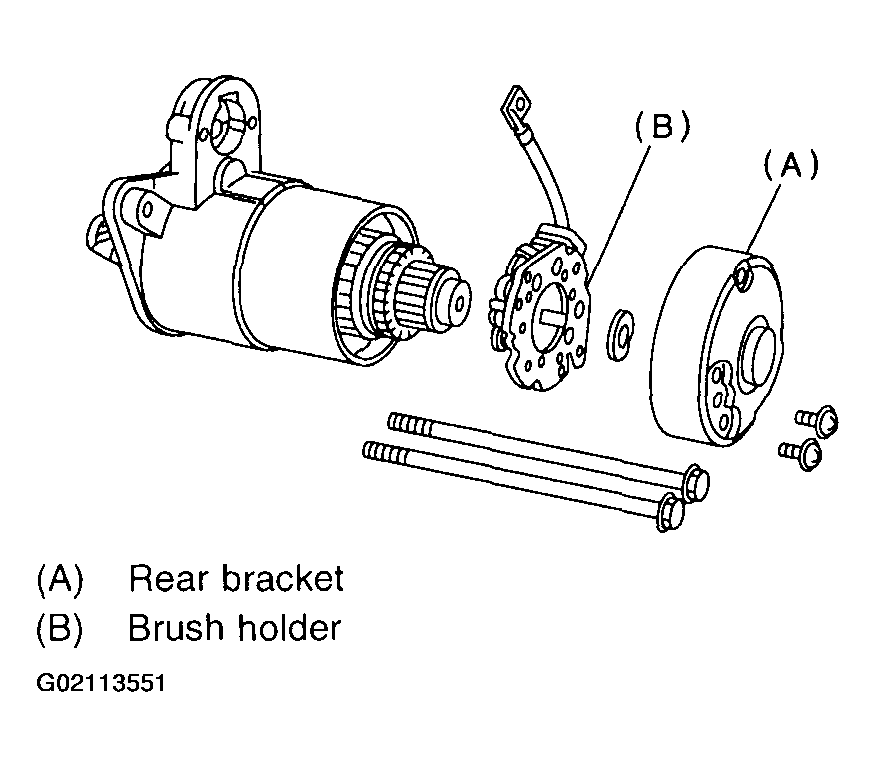 (B)

(A)

(A) Rear bracket
(B) Brush holder

G02113551