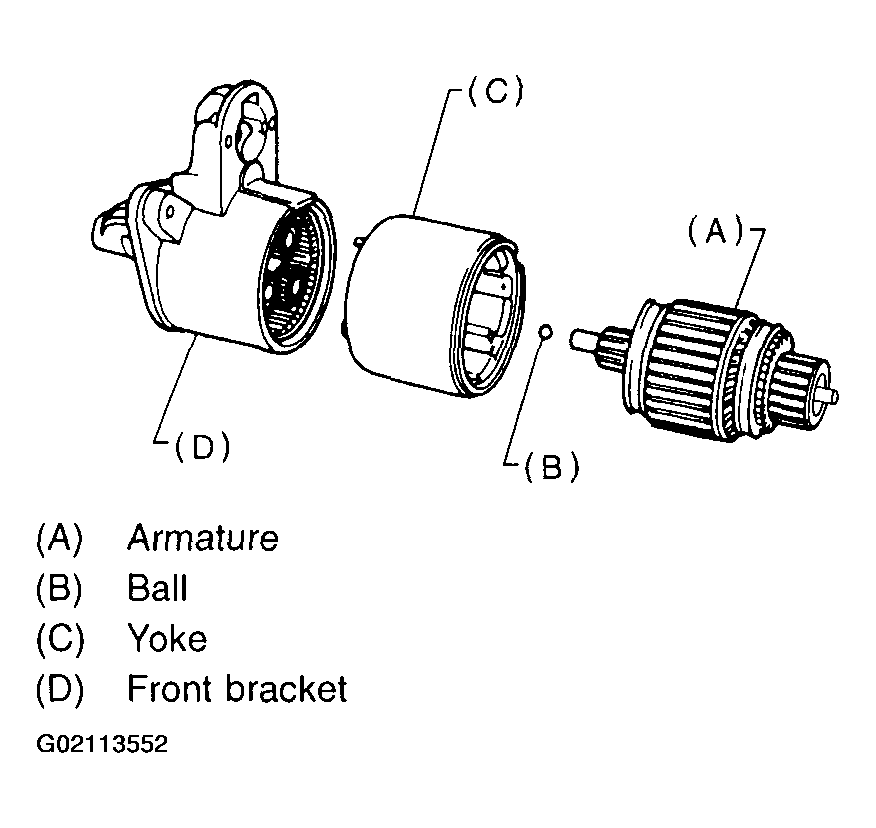 (C)

(A)

(D)

(B)

(A) Armature
(B) Ball
(C) Yoke
(D) Front bracket

G02113552