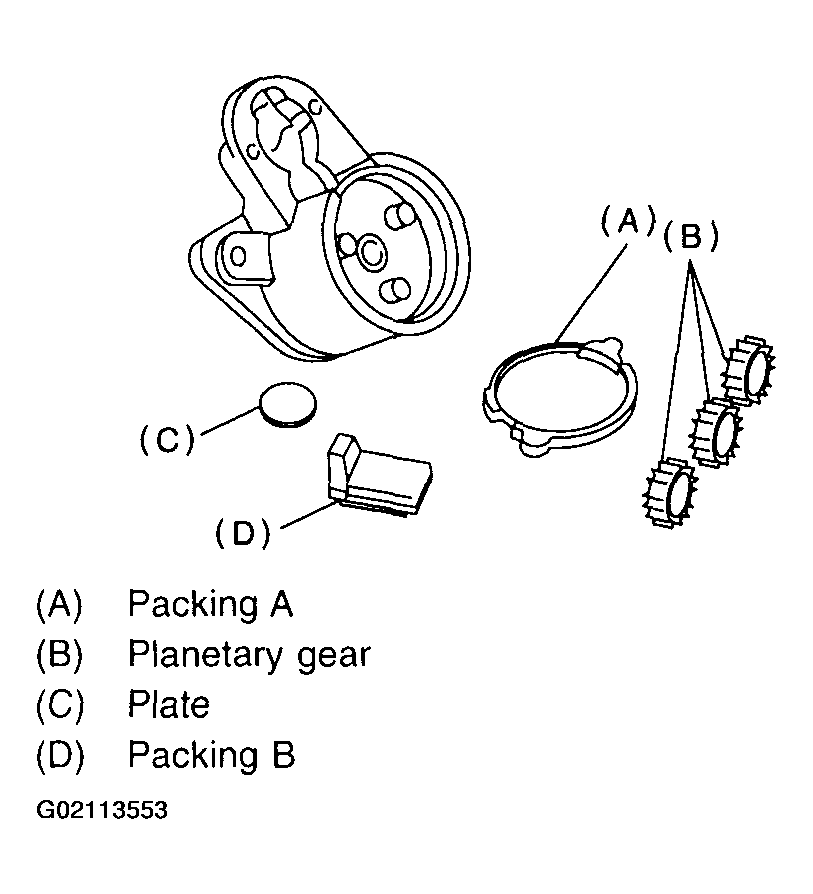 (A) (B)

(C)

(D)

(A) Packing A
(B) Planetary gear
(C) Plate
(D) Packing B

G02113553