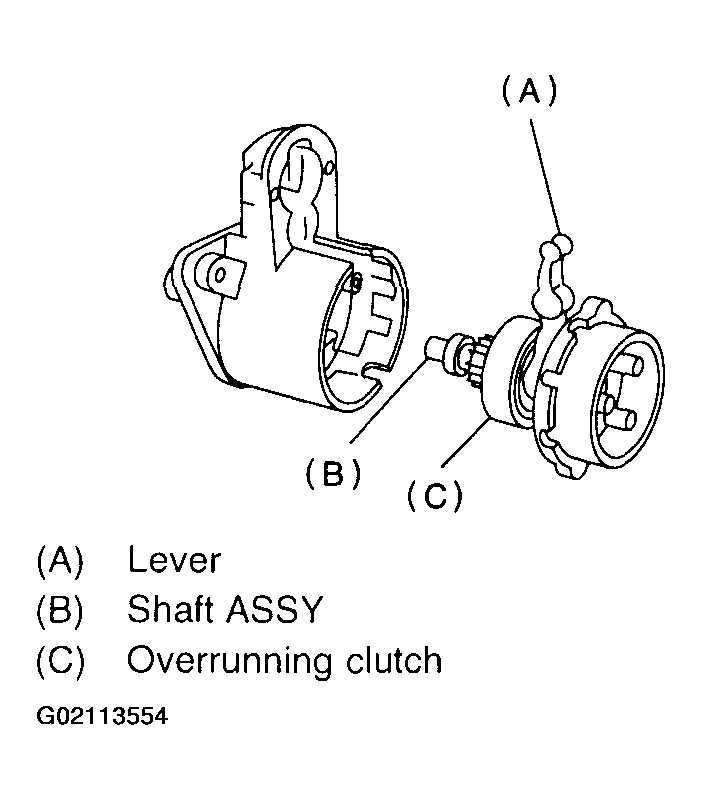 (A)

(B)

(C)

(A) Lever
(B) Shaft ASSY
(C) Overrunning clutch

G02113554