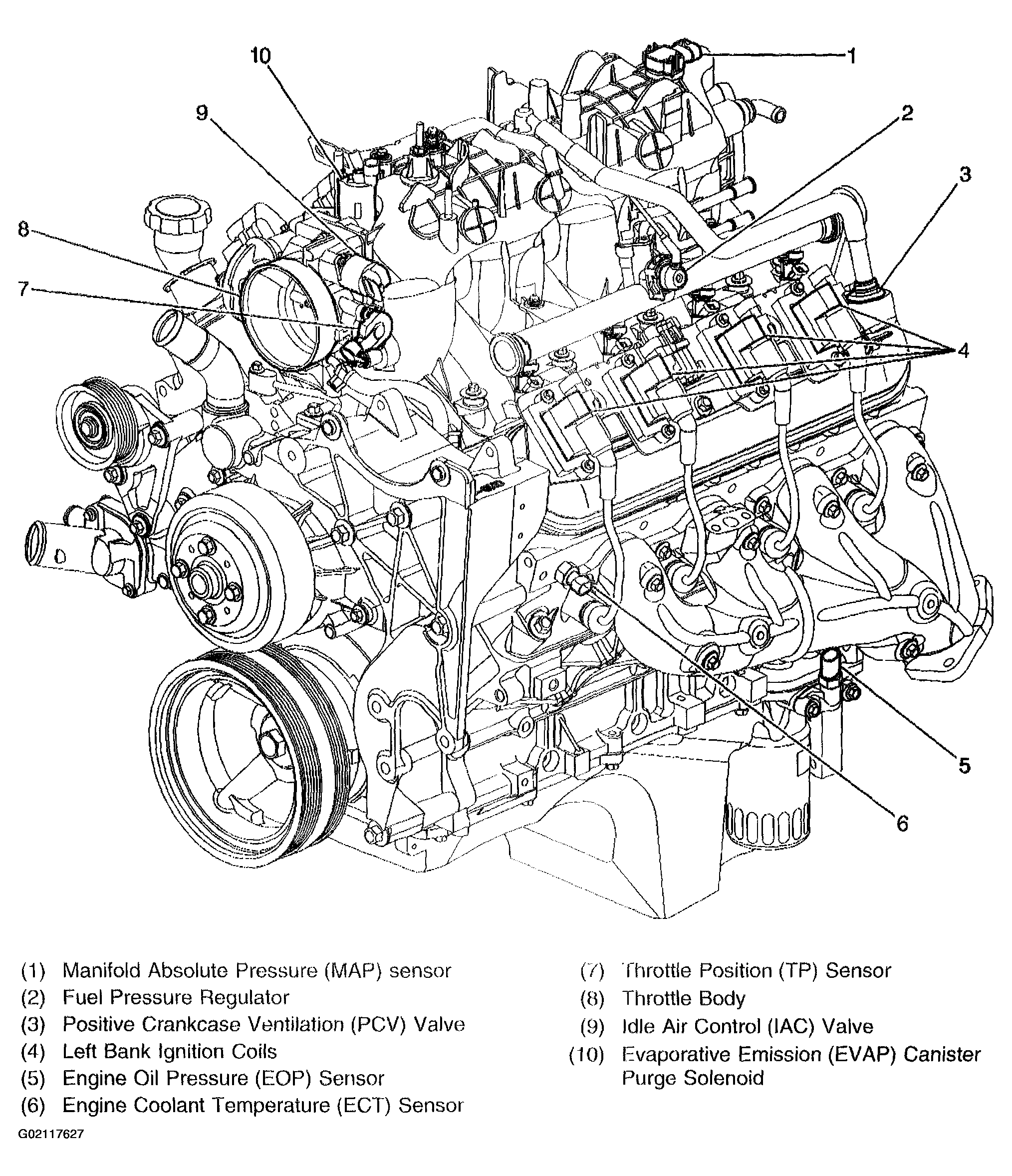 10
1
9
2
3
8
7
4
5
6

(1) Manifold Absolute Pressure (MAP) sensor
(2) Fuel Pressure Regulator
(3) Positive Crankcase Ventilation (PCV) Valve
(4) Left Bank Ignition Coils
(5) Engine Oil Pressure (EOP) Sensor
(6) Engine Coolant Temperature (ECT) Sensor

(7) Throttle Position (TP) Sensor
(8) Throttle Body
(9) Idle Air Control (IAC) Valve
(10) Evaporative Emission (EVAP) Canister Purge Solenoid

G02117627