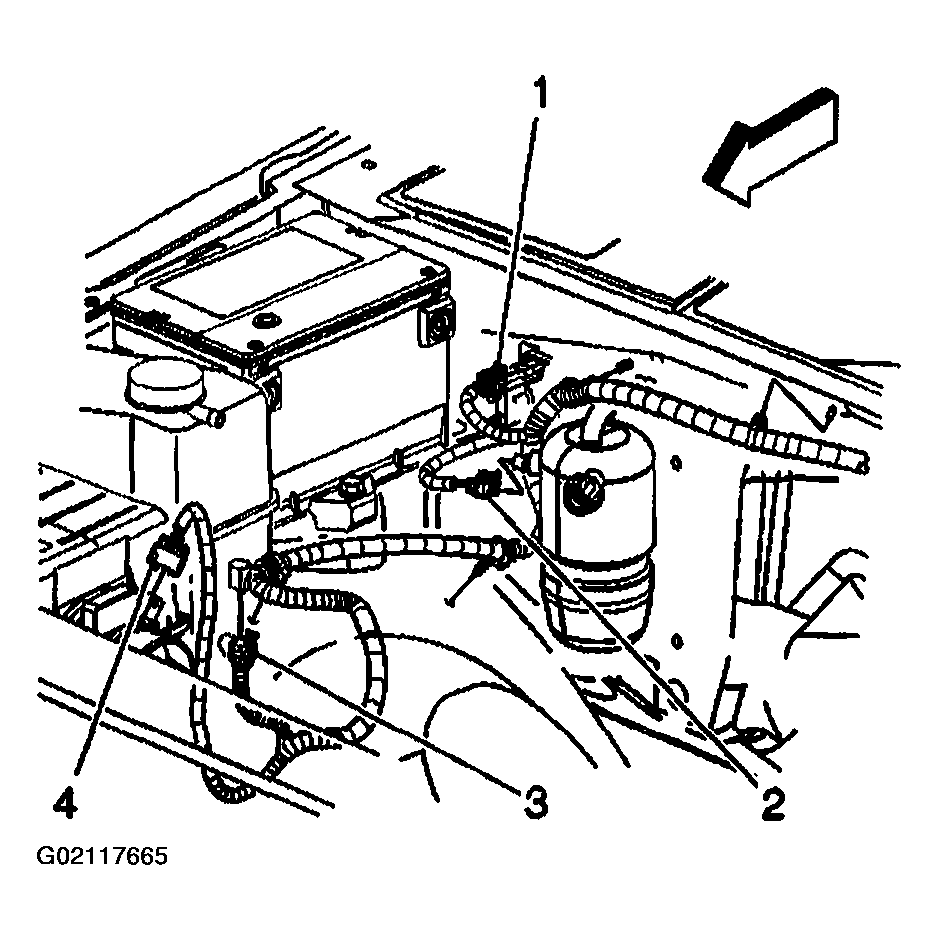 1

4

3

2

G02117665