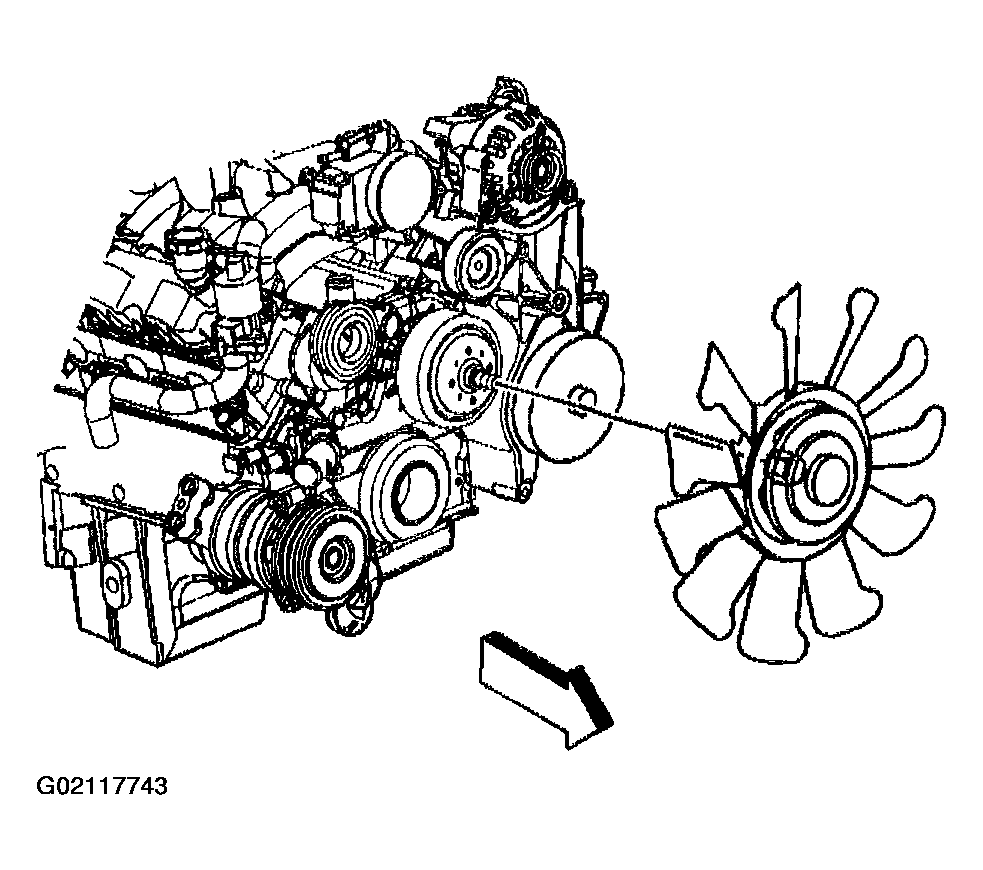 G02117743