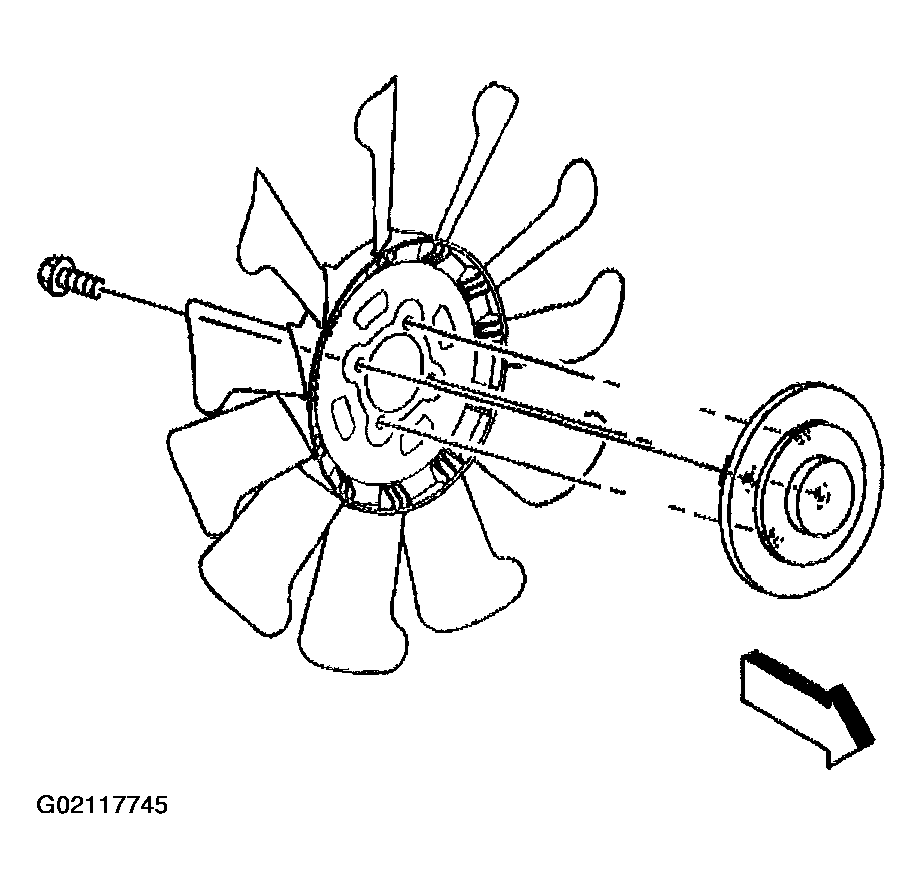 G02117745