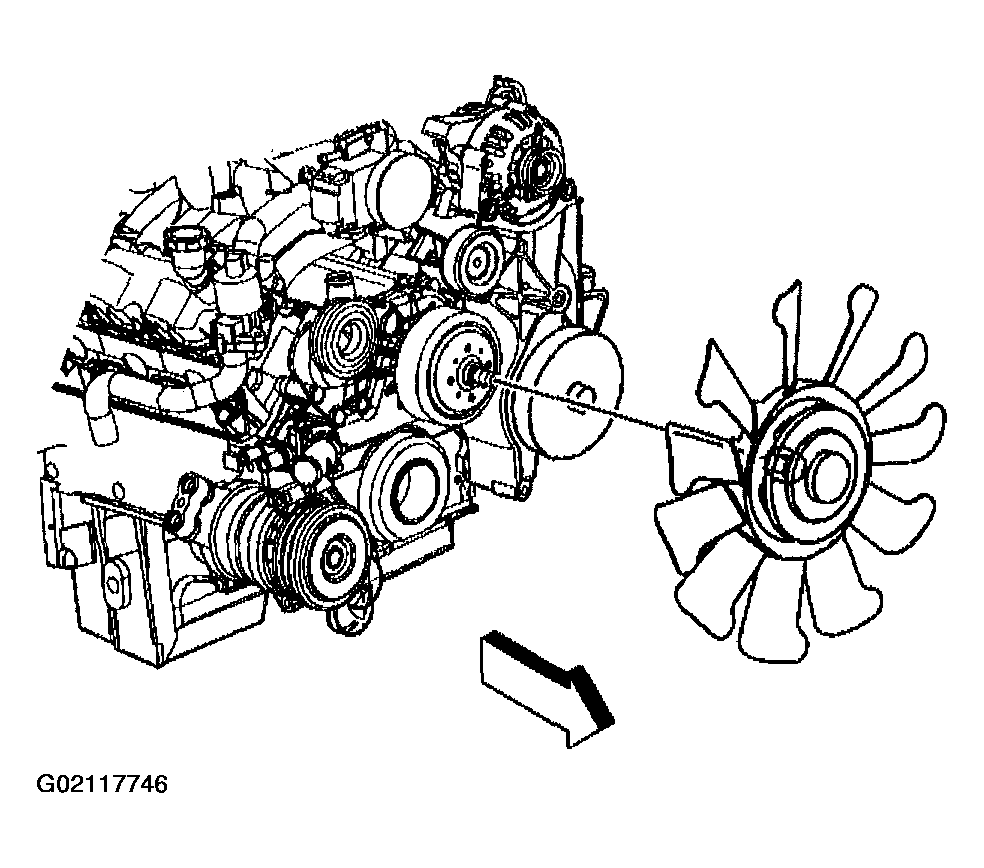 G02117746