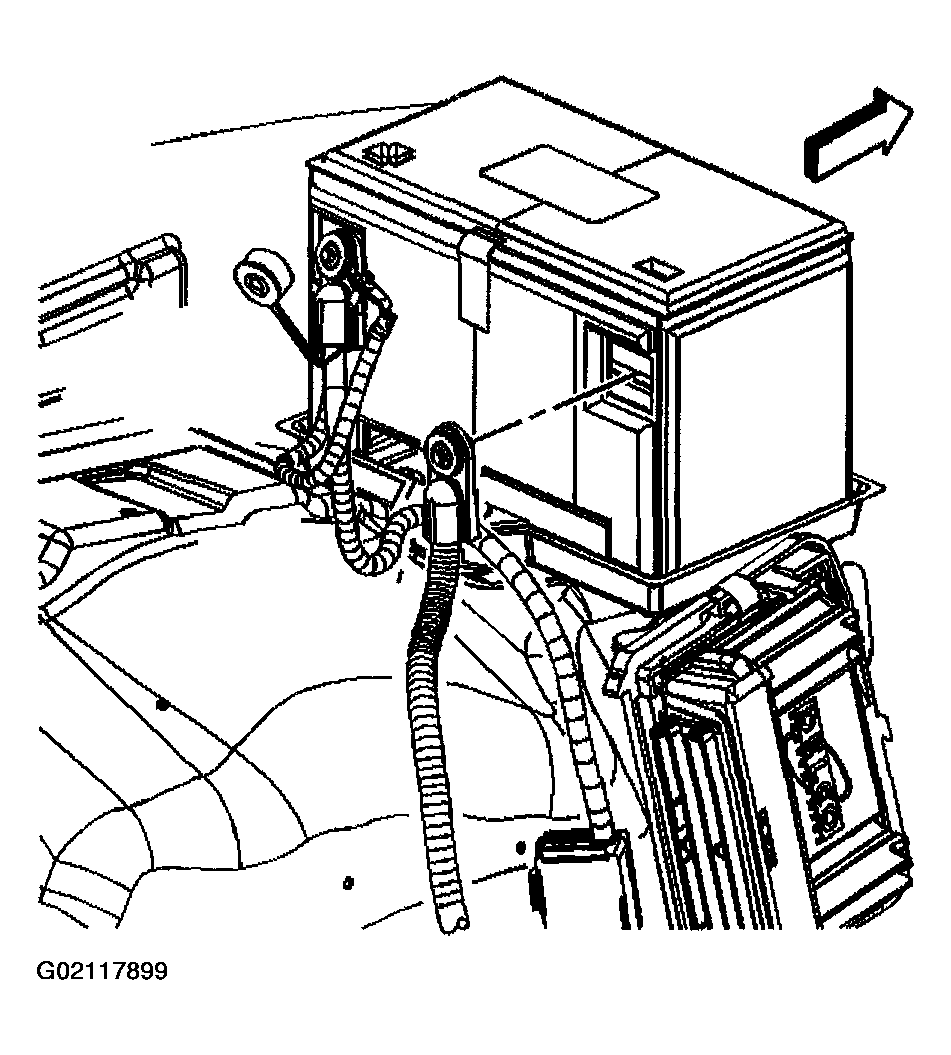 G02117899