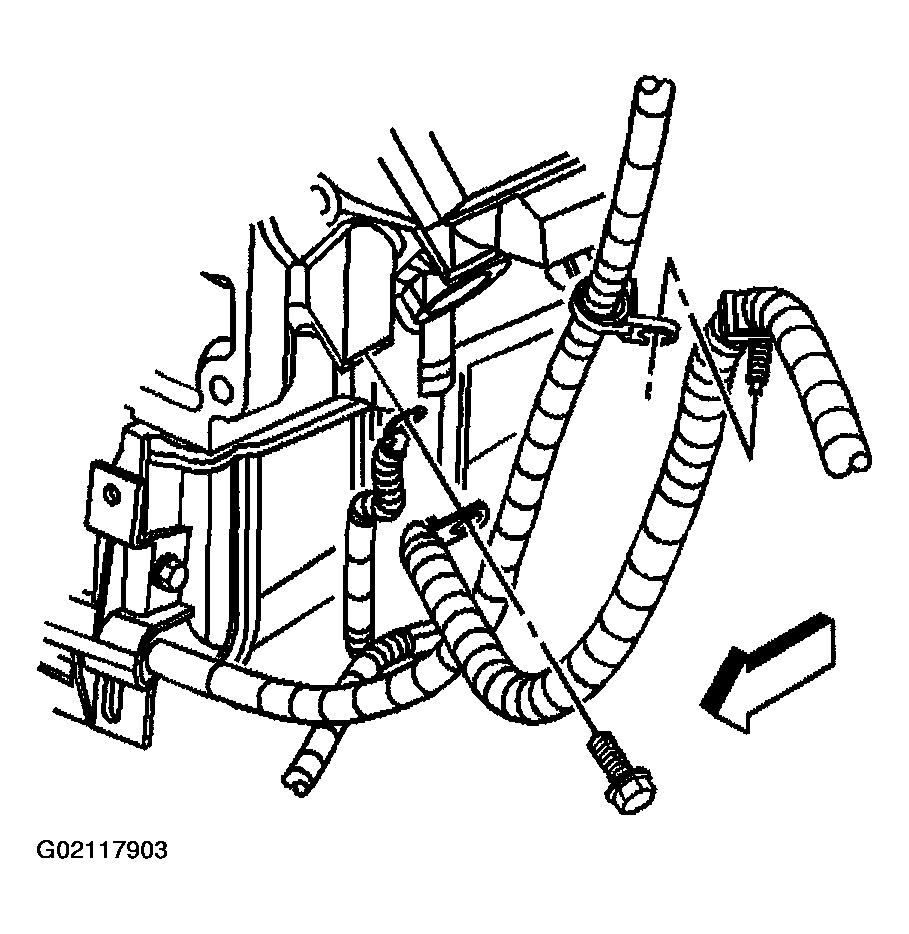 G02117903