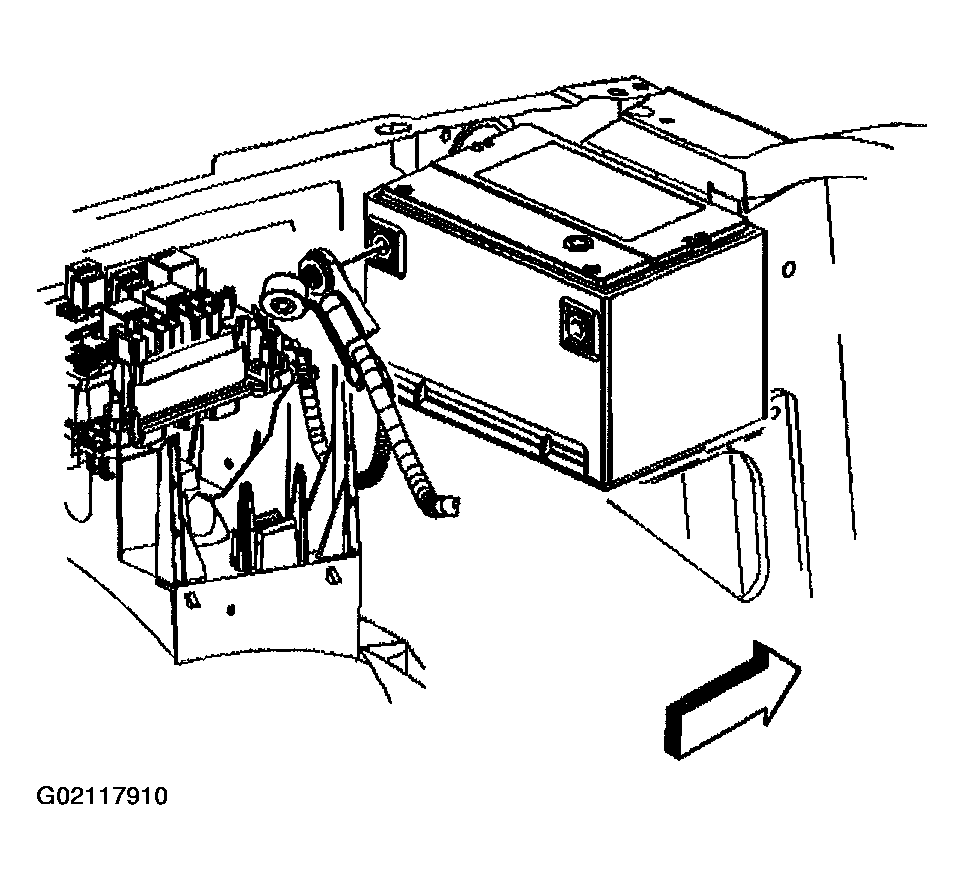 G02117910