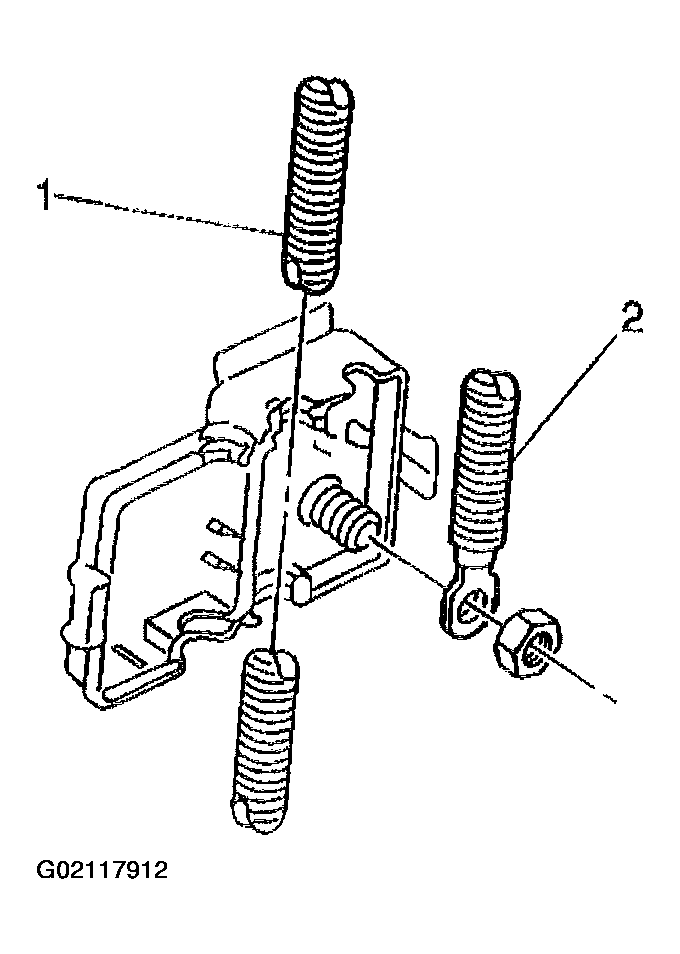 1

2

G02117912