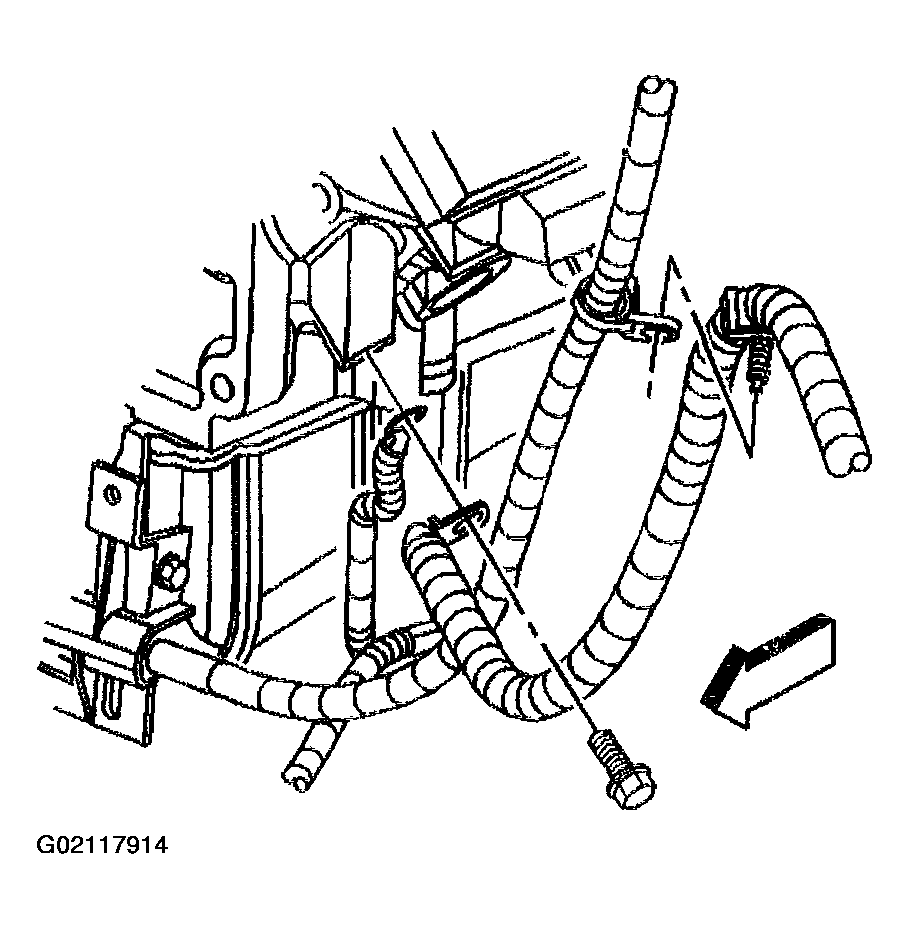 G02117914