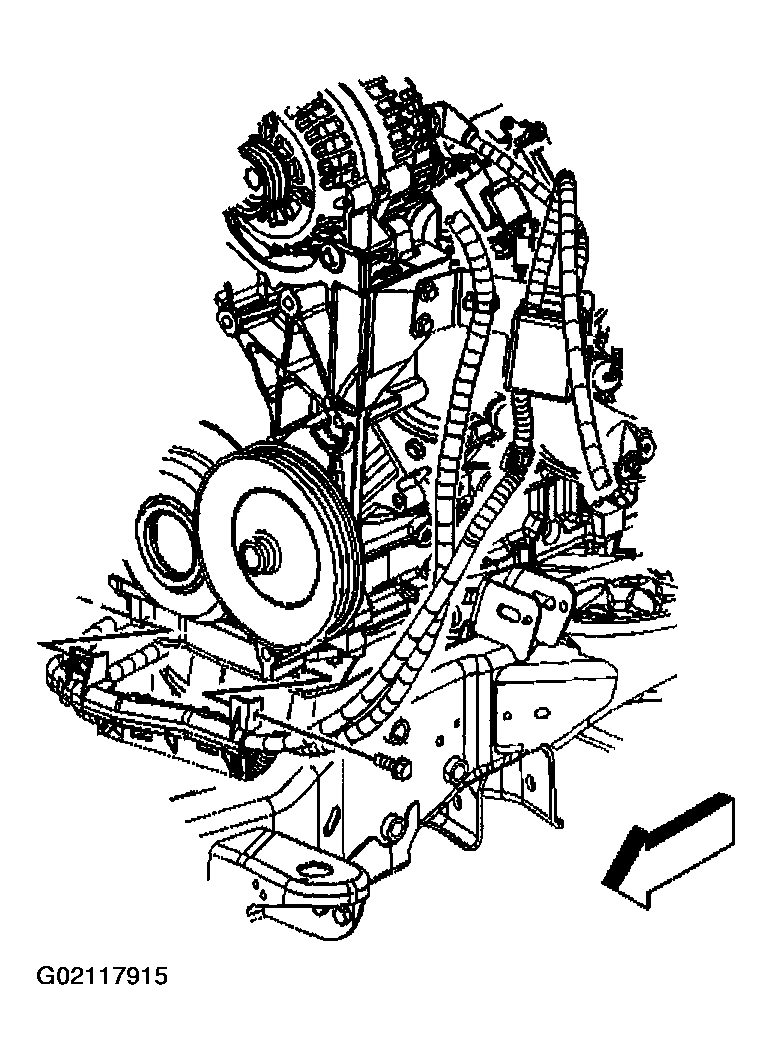 G02117915