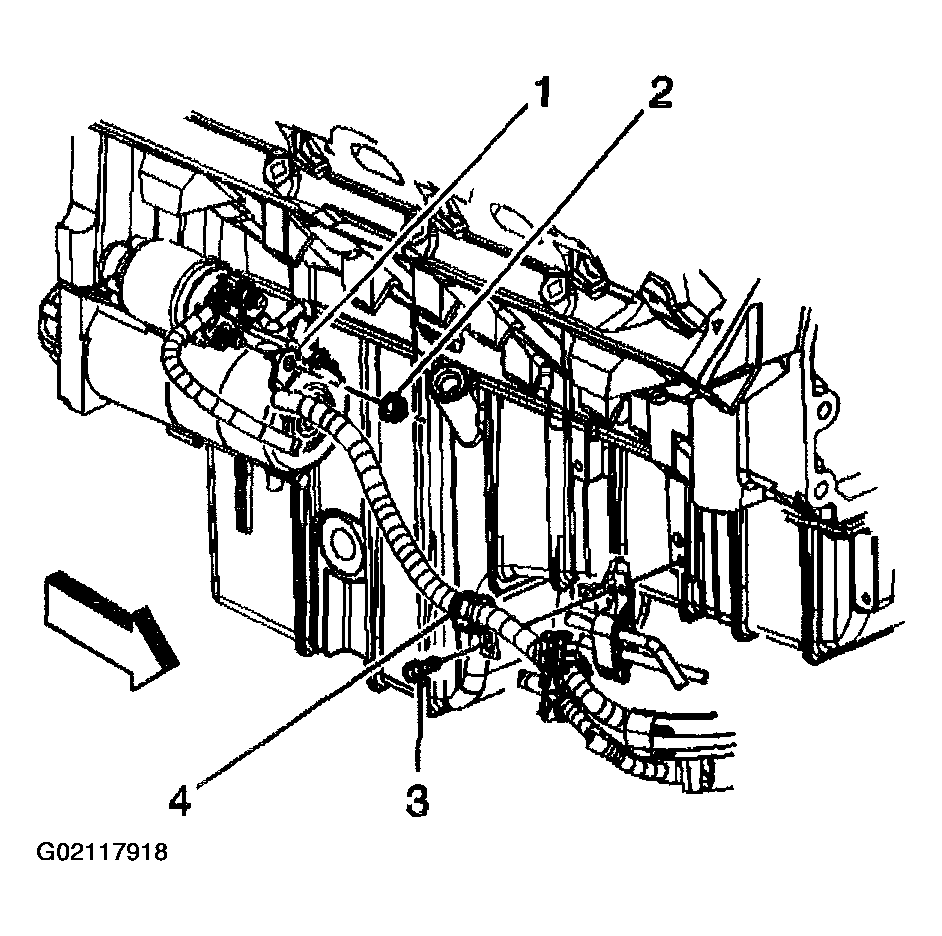 1
2
4
3
G02117918