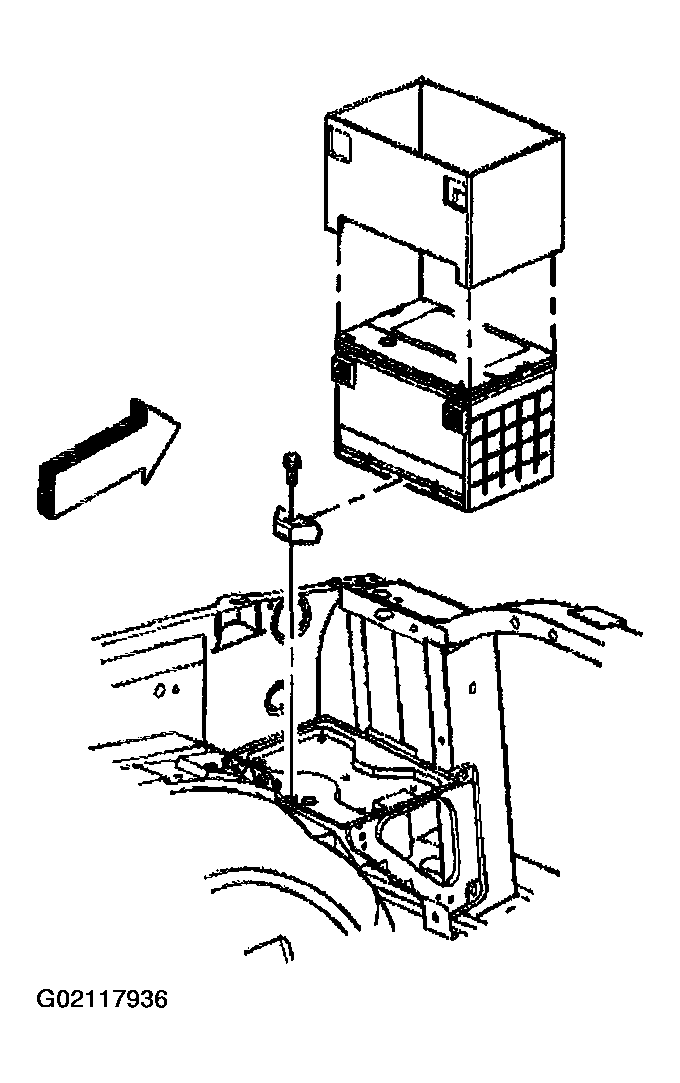 G02117936