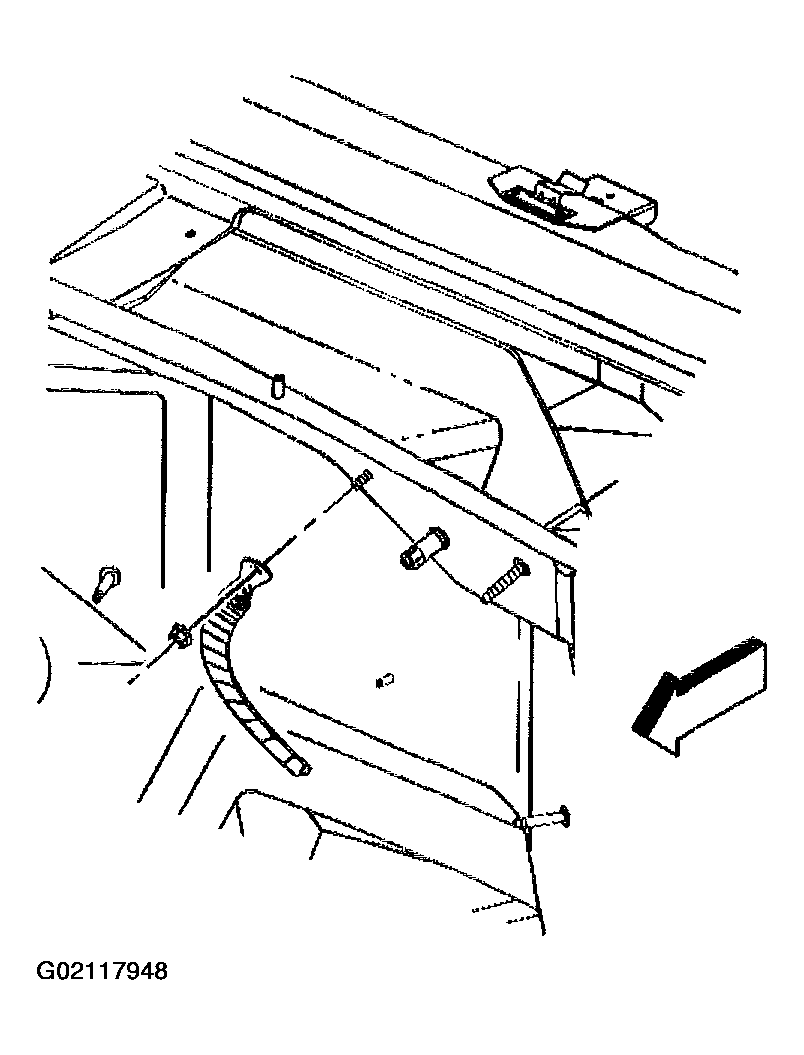 G02117948