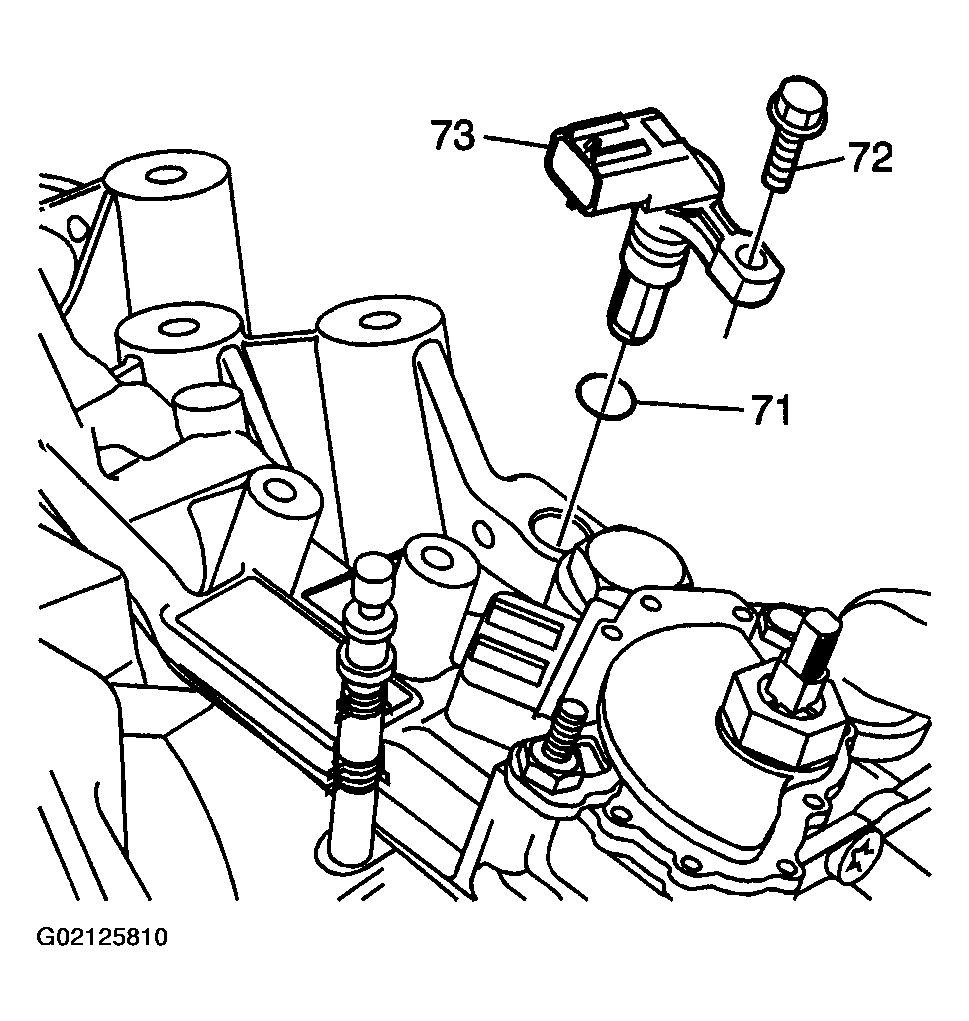 73
72
71
G02125810