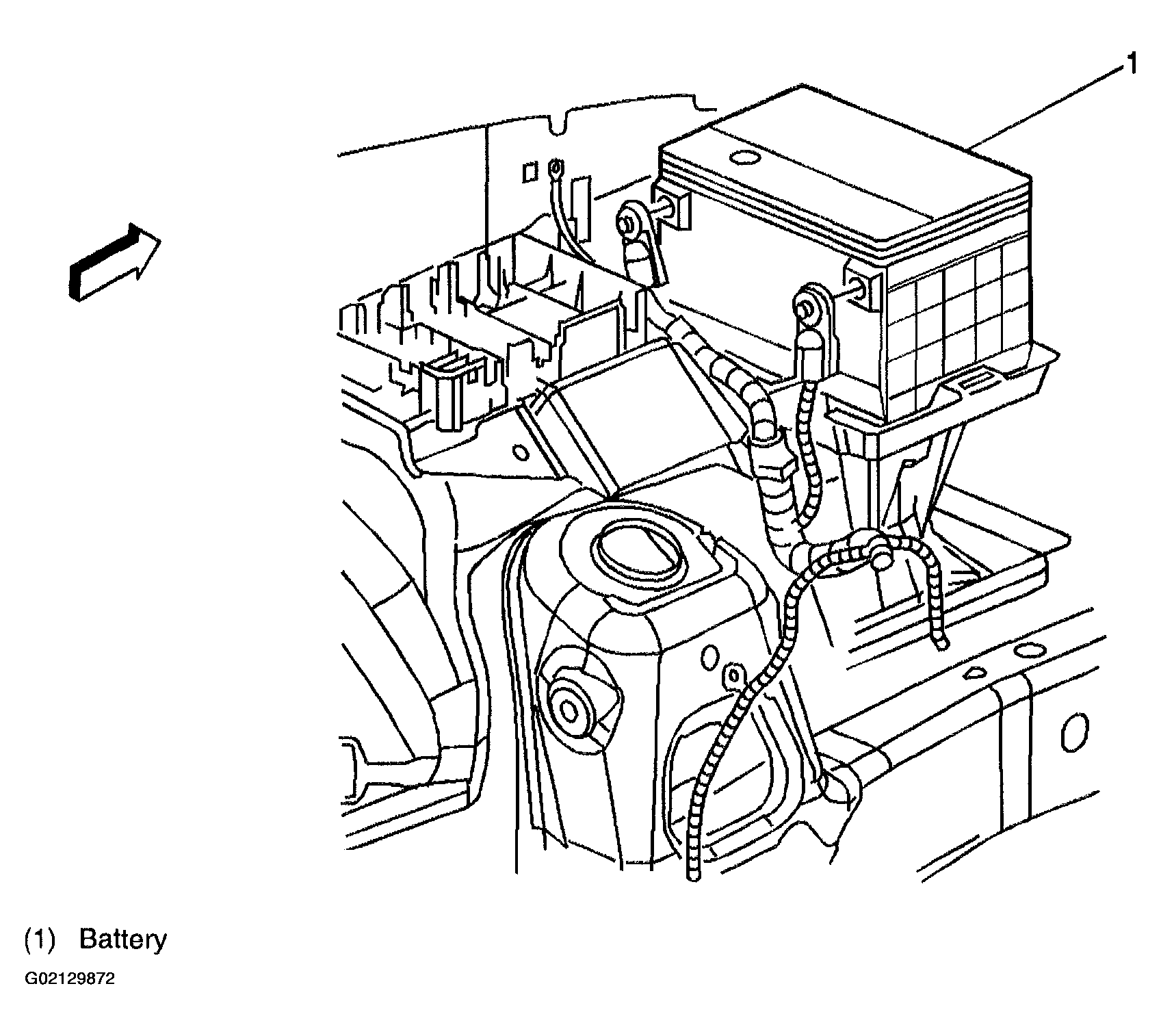 1

(1) Battery

G02129872