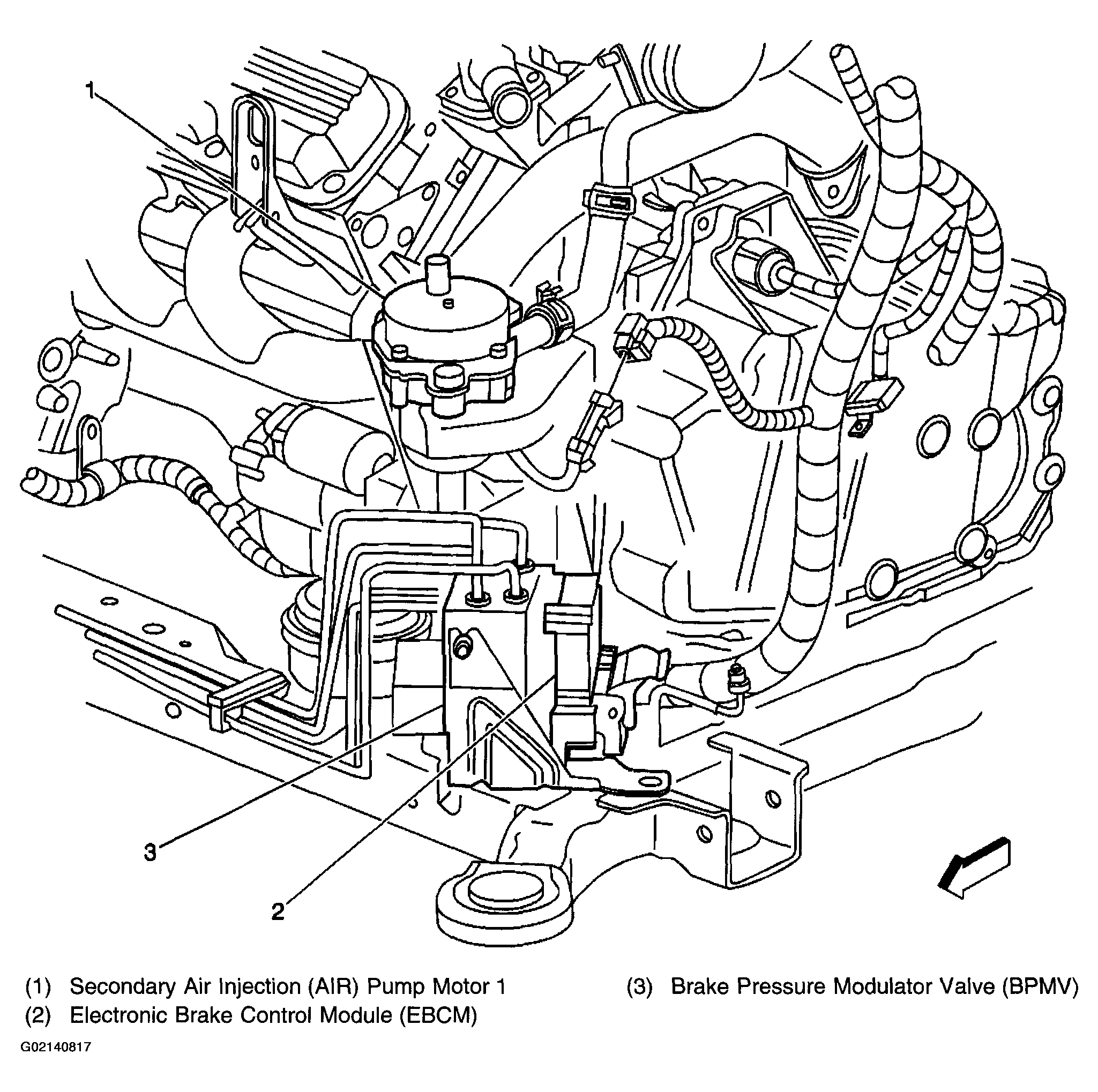 1

3

2

(1) Secondary Air Injection (AIR) Pump Motor 1
(2) Electronic Brake Control Module (EBCM)

(3) Brake Pressure Modulator Valve (BPMV)

G02140817