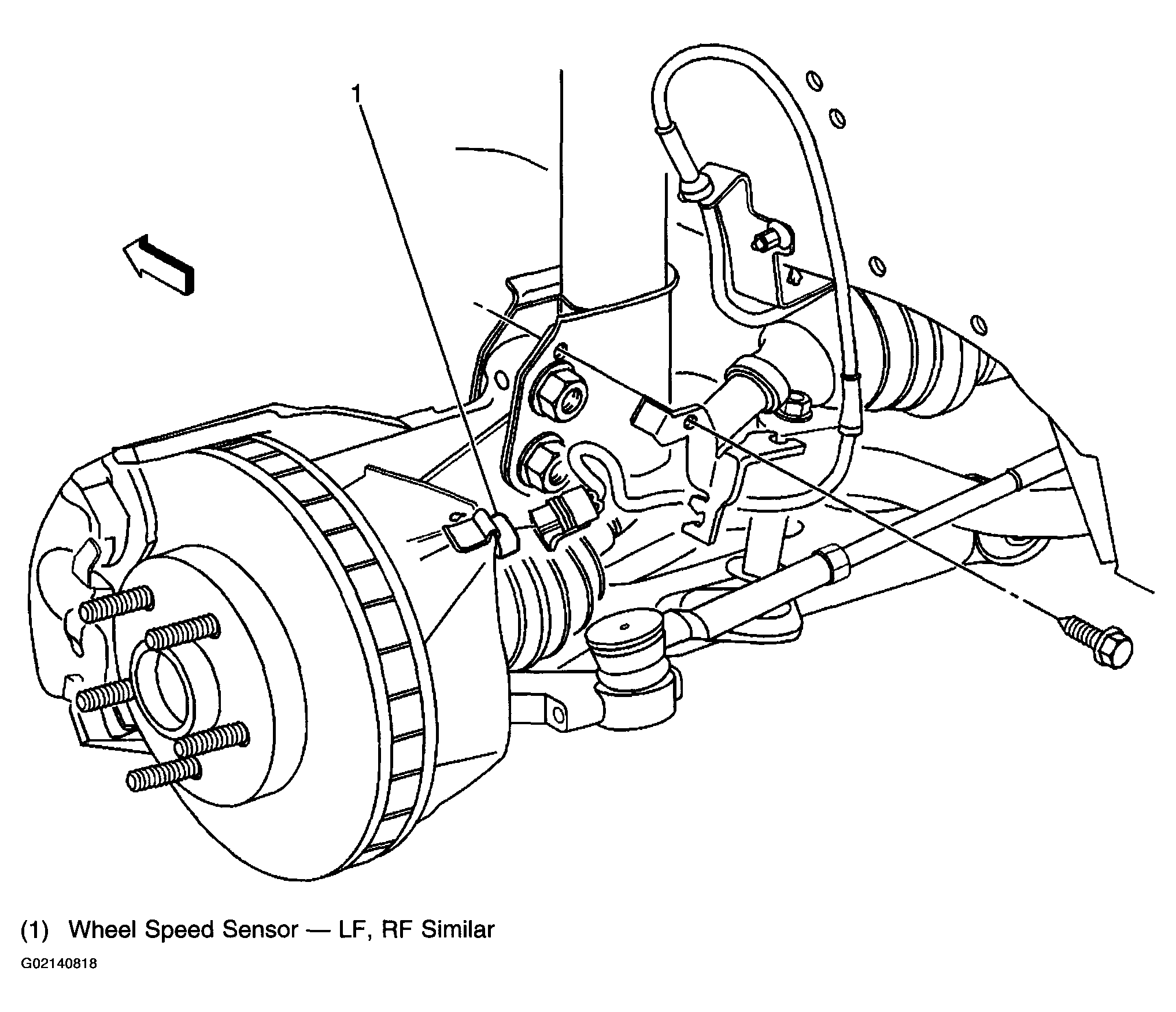 1

(1) Wheel Speed Sensor — LF, RF Similar

G02140818