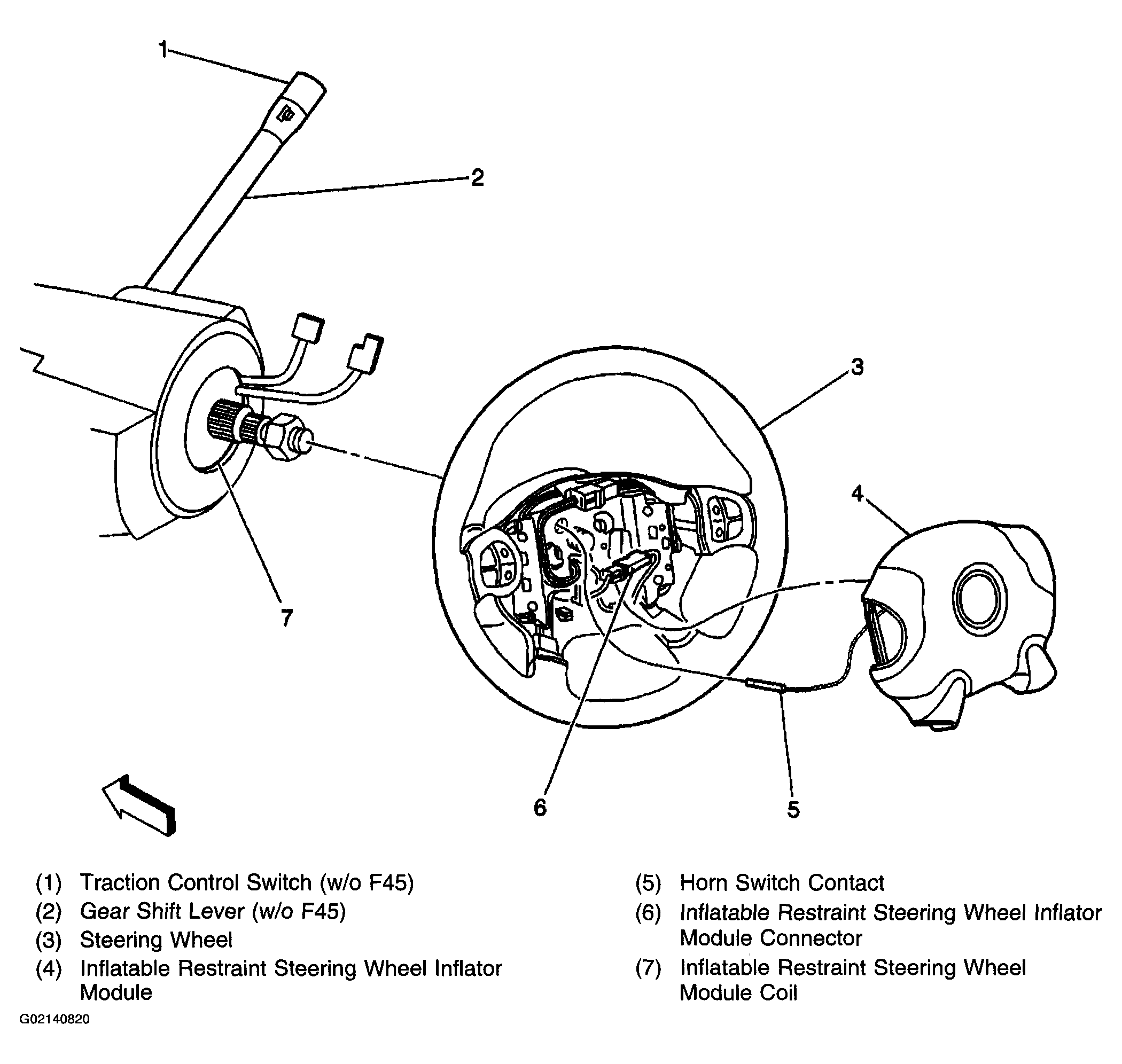 1
2
3
4
7
6
5

(1) Traction Control Switch (w/o F45)
(2) Gear Shift Lever (w/o F45)
(3) Steering Wheel
(4) Inflatable Restraint Steering Wheel Inflator Module

(5) Horn Switch Contact
(6) Inflatable Restraint Steering Wheel Inflator Module Connector
(7) Inflatable Restraint Steering Wheel Module Coil

G02140820