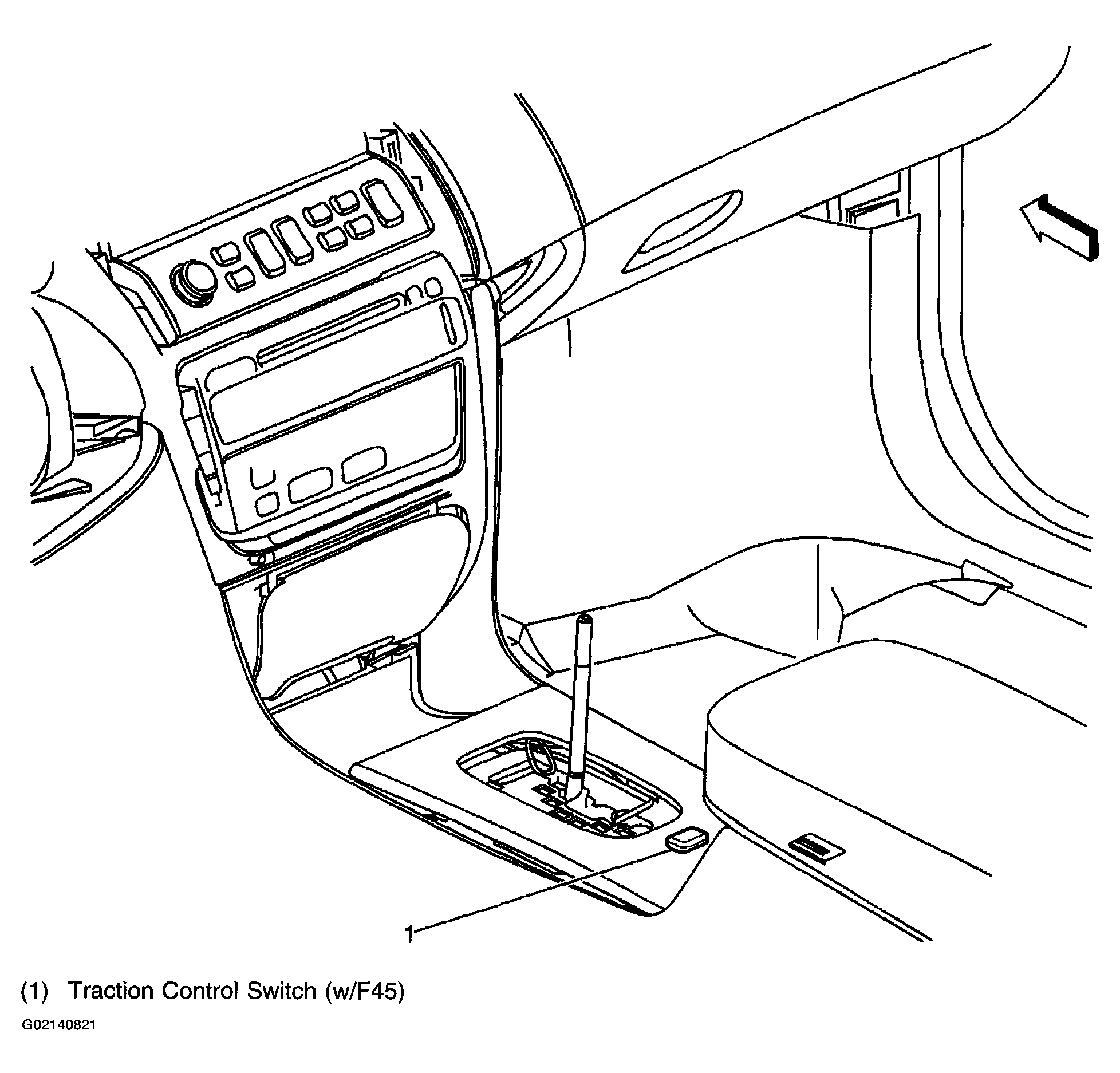 1

(1) Traction Control Switch (w/F45)

G02140821