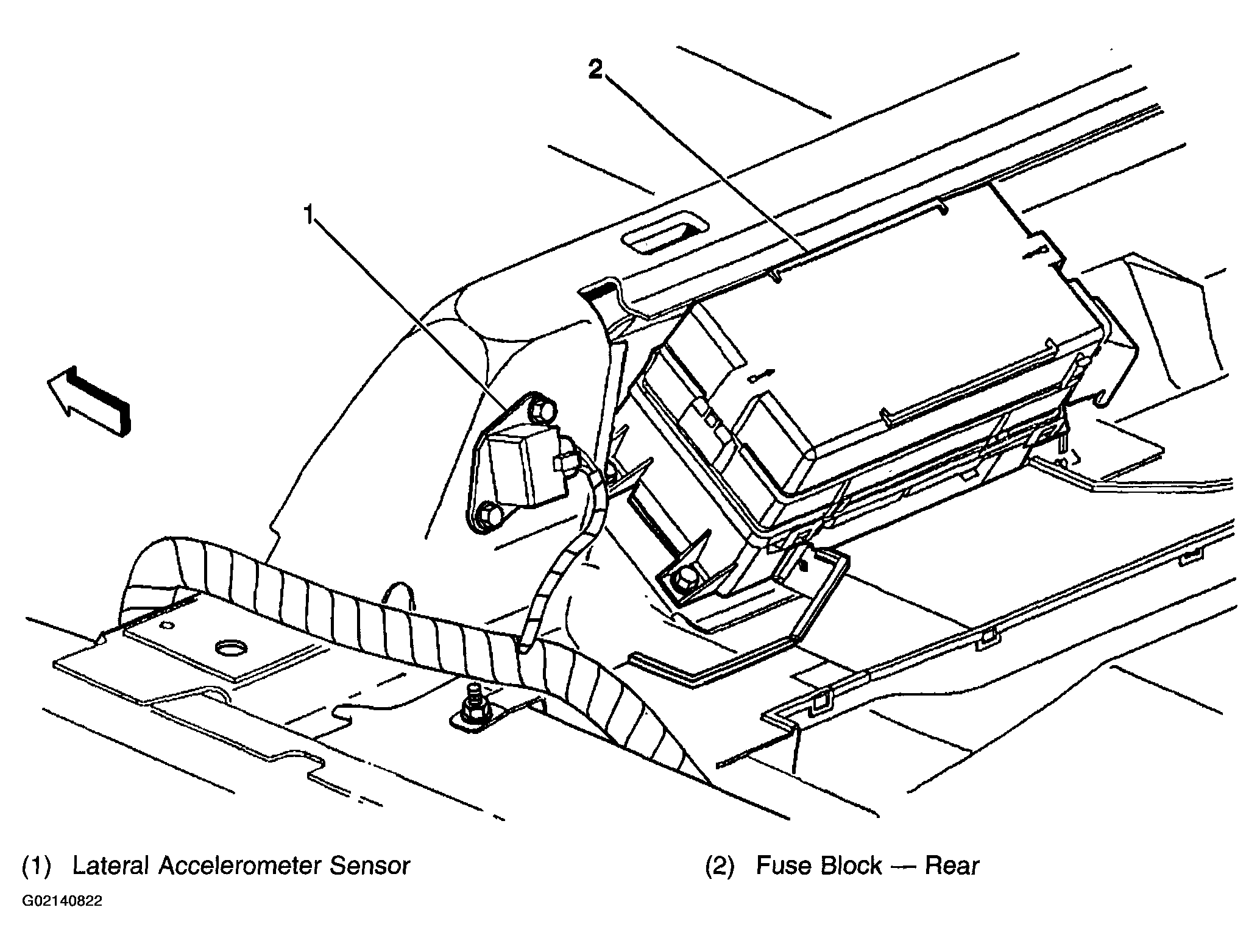 2

1

(1) Lateral Accelerometer Sensor

(2) Fuse Block — Rear

G02140822