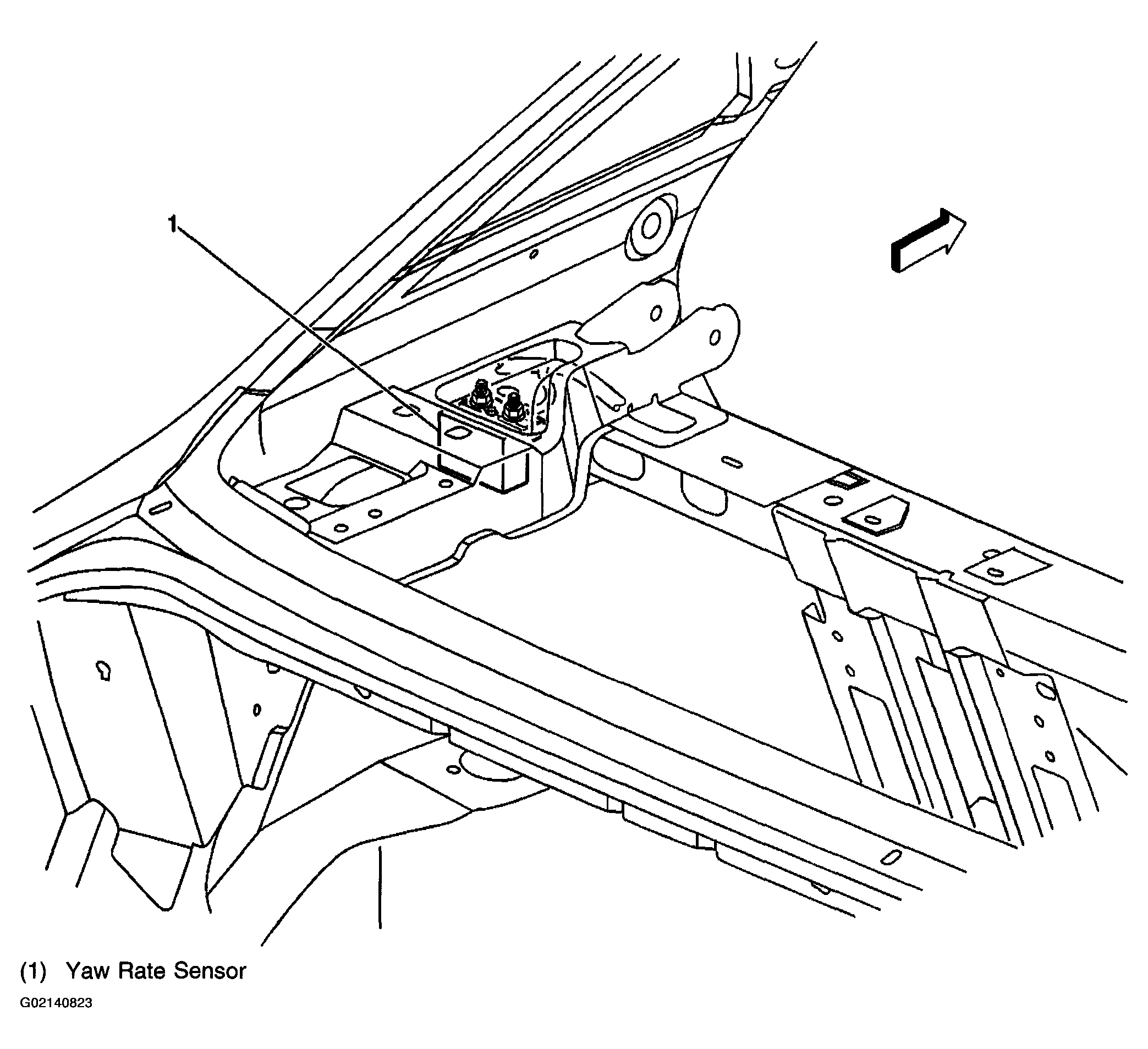 1

(1) Yaw Rate Sensor

G02140823