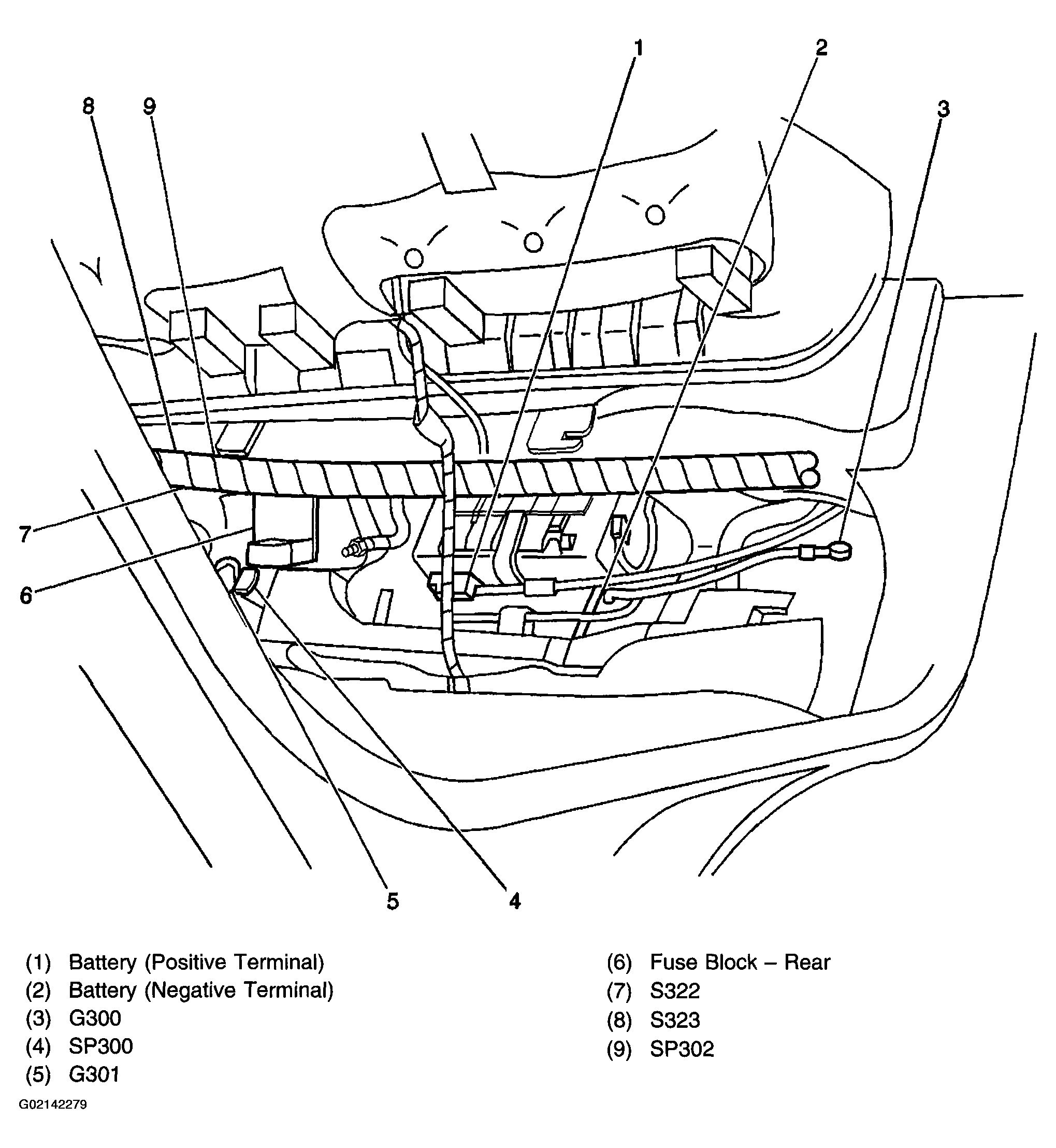 1
2
8
9
3
7
6
5
4

(1) Battery (Positive Terminal)
(2) Battery (Negative Terminal)
(3) G300
(4) SP300
(5) G301

(6) Fuse Block – Rear
(7) S322
(8) S323
(9) SP302

G02142279