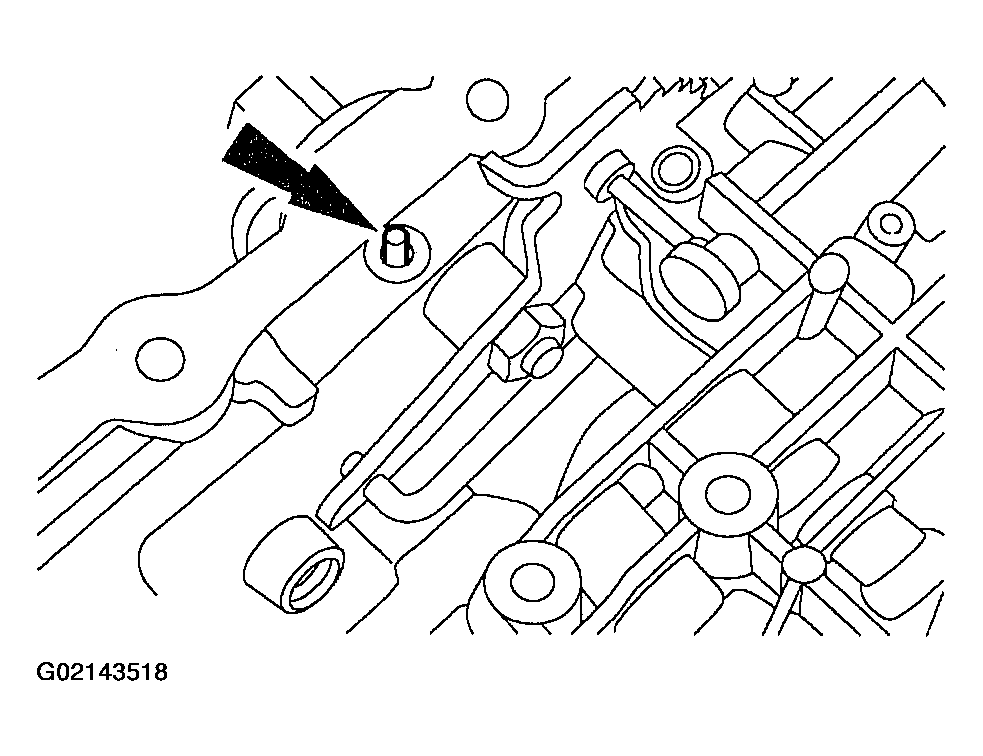 G02143518